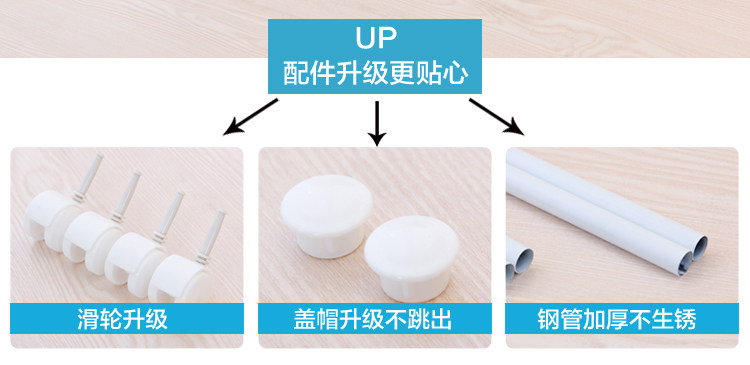 UP
配件升级更贴心

滑轮升级

盖帽升级不跳出

钢管加厚不生锈