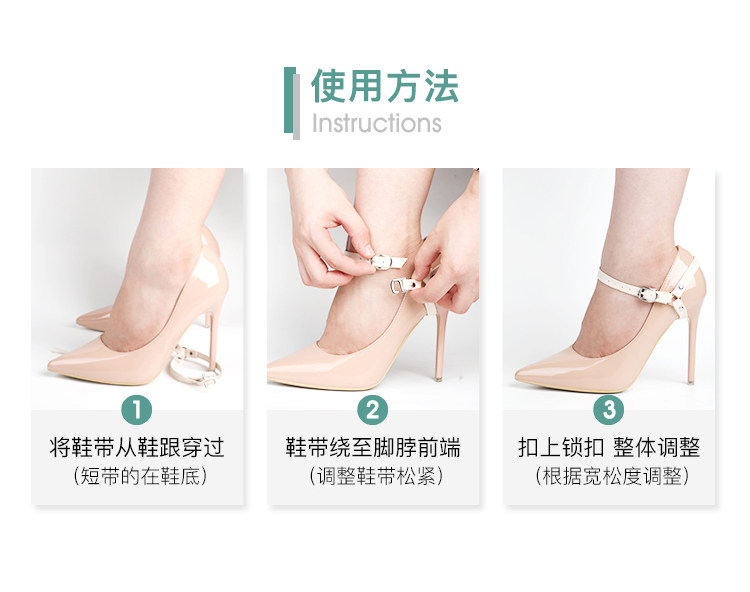 使用方法
Instructions

1
将鞋带从鞋跟穿过
（短带的在鞋底）

2
鞋带绕至脚脖前端
（调整鞋带松紧）

3
扣上锁扣 整体调整
（根据宽松度调整）