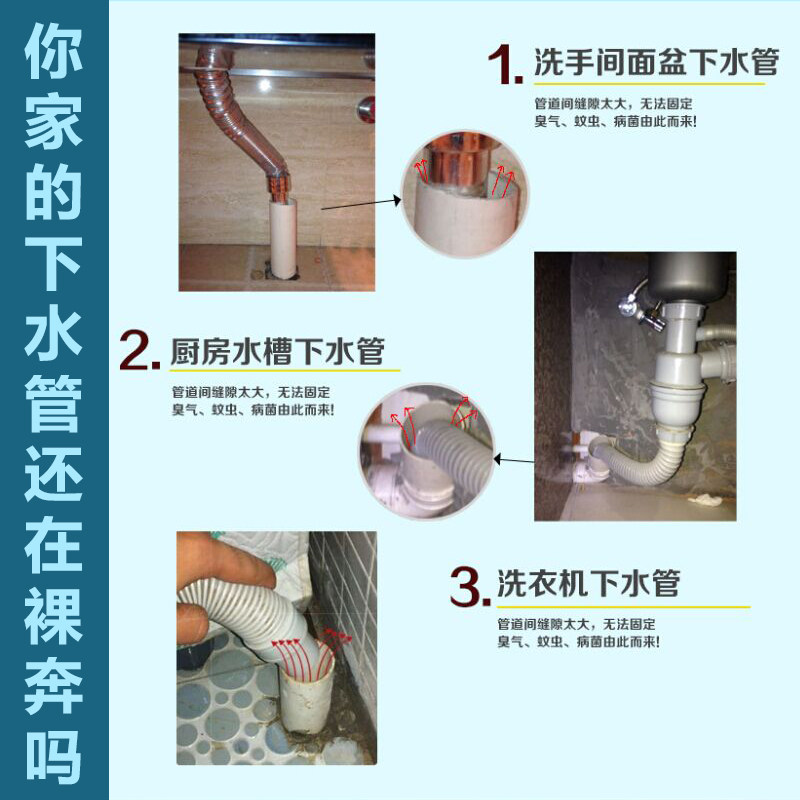 你家的下水管还在裸奔吗

1. 洗手间面盆下水管

管道间缝隙太大，无法固定
臭气、蚊虫、病菌由此而来!

2. 厨房水槽下水管

管道间缝隙太大，无法固定
臭气、蚊虫、病菌由此而来!

3. 洗衣机下水管

管道间缝隙太大，无法固定
臭气、蚊虫、病菌由此而来!