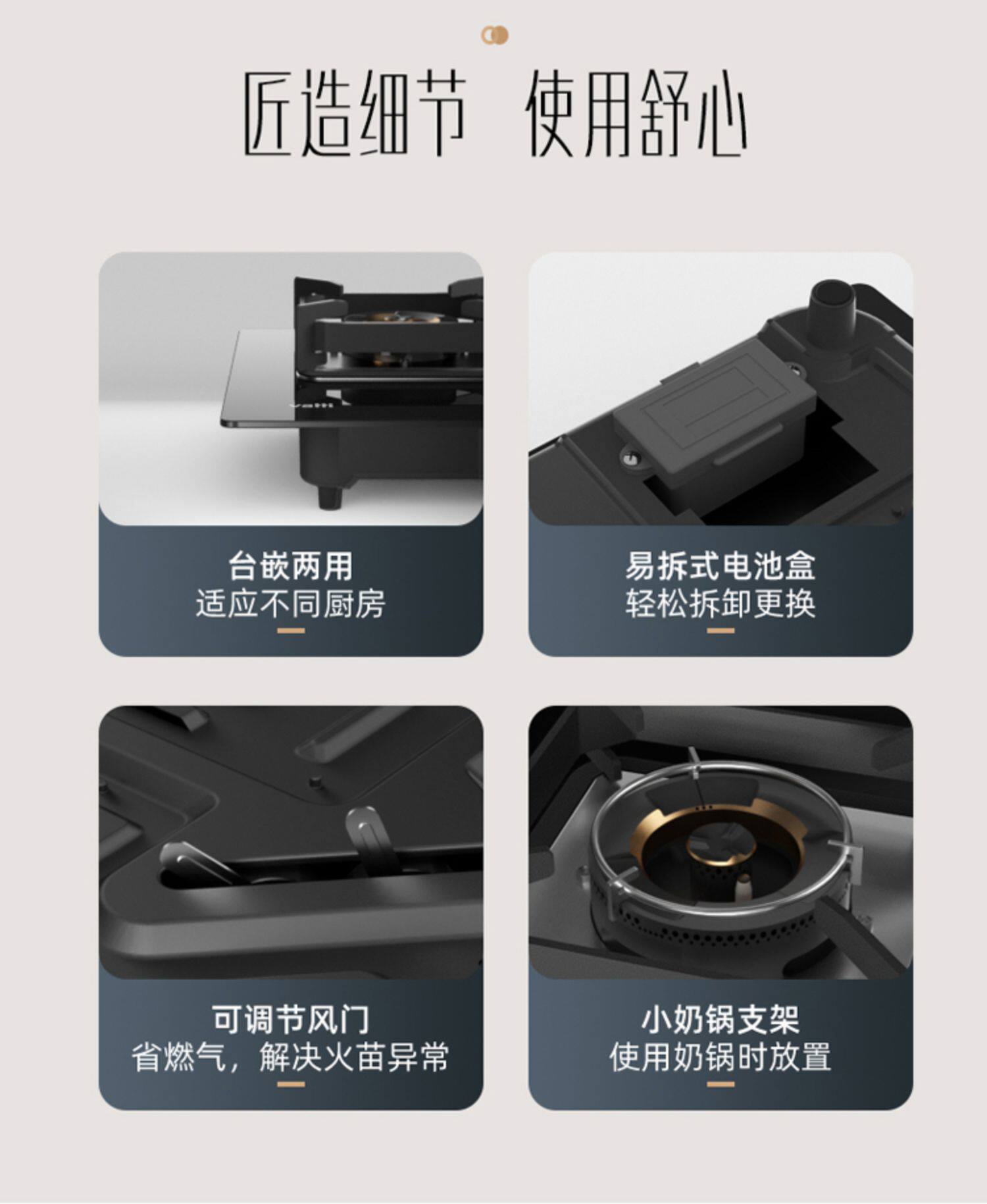 匠造细节 使用舒心

vatti

台嵌两用
适应不同厨房

易拆式电池盒
轻松拆卸更换

可调节风门
省燃气，解决火苗异常

小奶锅支架
使用奶锅时放置