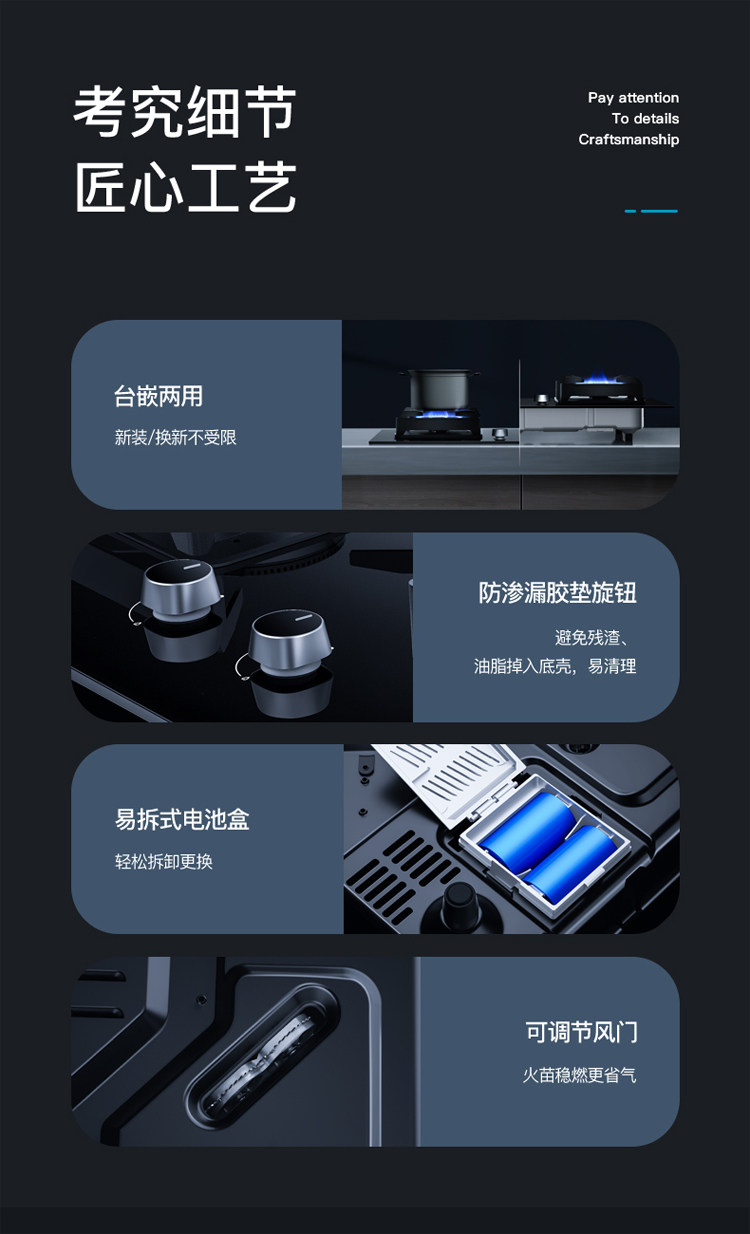 考究细节
匠心工艺

Pay attention
To details
Craftsmanship

台嵌两用
新装/换新不受限

防渗漏胶垫旋钮
避免残渣、
油脂掉入底壳，易清理

易拆式电池盒
轻松拆卸更换

可调节风门
火苗稳燃更省气