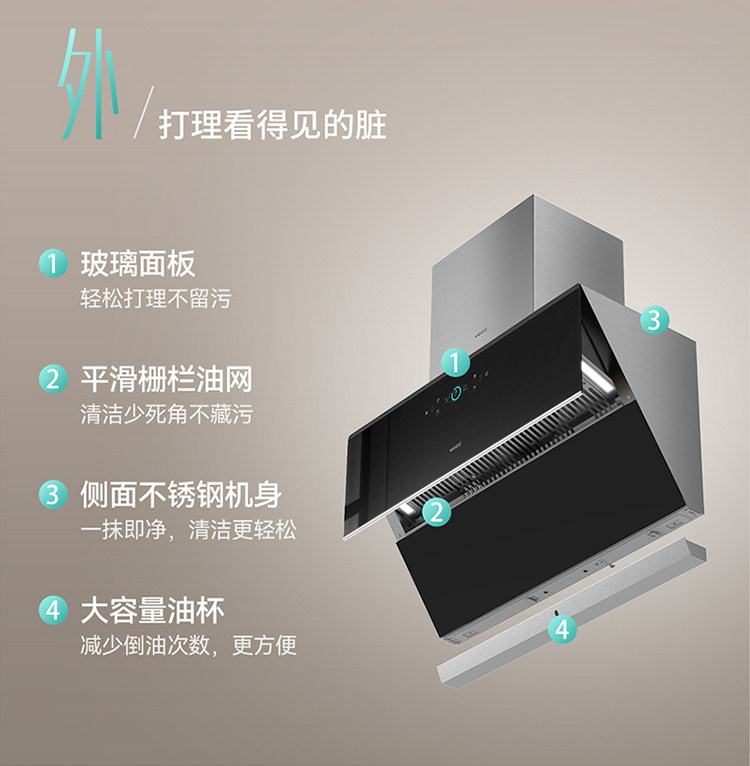 外 / 打理看得见的脏

1 玻璃面板
轻松打理不留污

2 平滑栅栏油网
清洁少死角不藏污

3 侧面不锈钢机身
一抹即净，清洁更轻松

4 大容量油杯
减少倒油次数，更方便

1

3

2

4