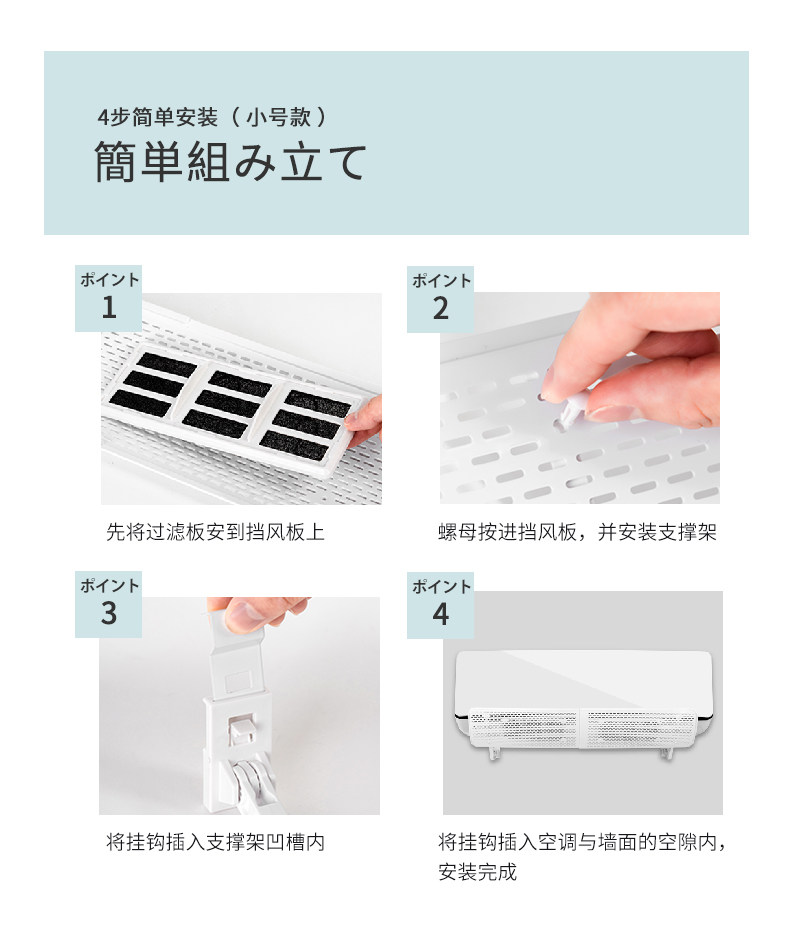 4步简单安装（小号款）
簡単組み立て

ポイント
1

先将过滤板安到挡风板上

ポイント
2

螺母按进挡风板，并安装支撑架

ポイント
3

将挂钩插入支撑架凹槽内

ポイント
4

将挂钩插入空调与墙面的空隙内，安装完成