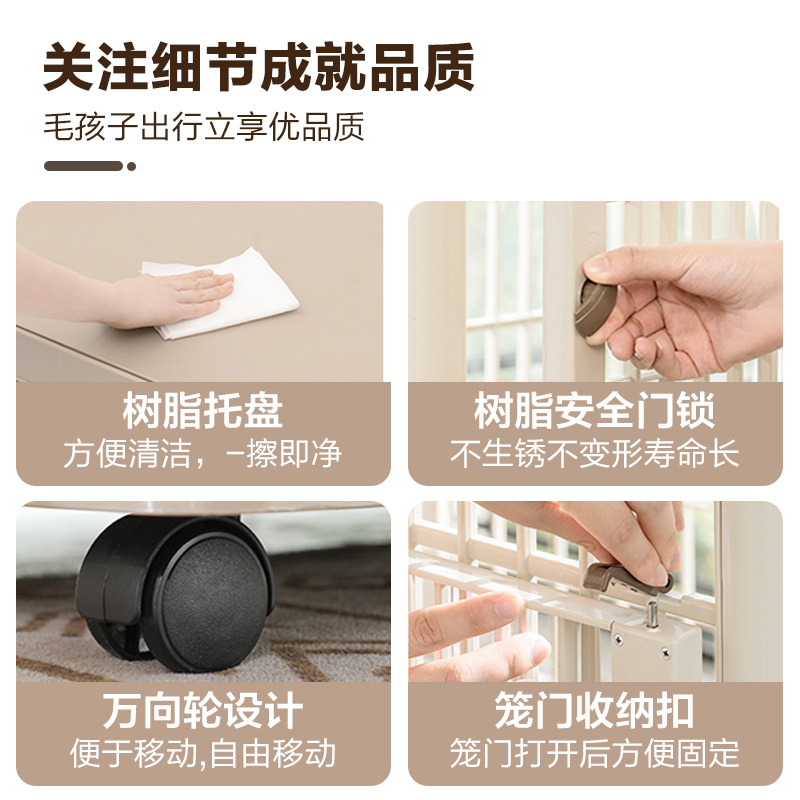 关注细节成就品质

毛孩子出行立享优品质

树脂托盘
方便清洁，一擦即净

树脂安全门锁
不生锈不变形寿命长

万向轮设计
便于移动,自由移动

笼门收纳扣
笼门打开后方便固定