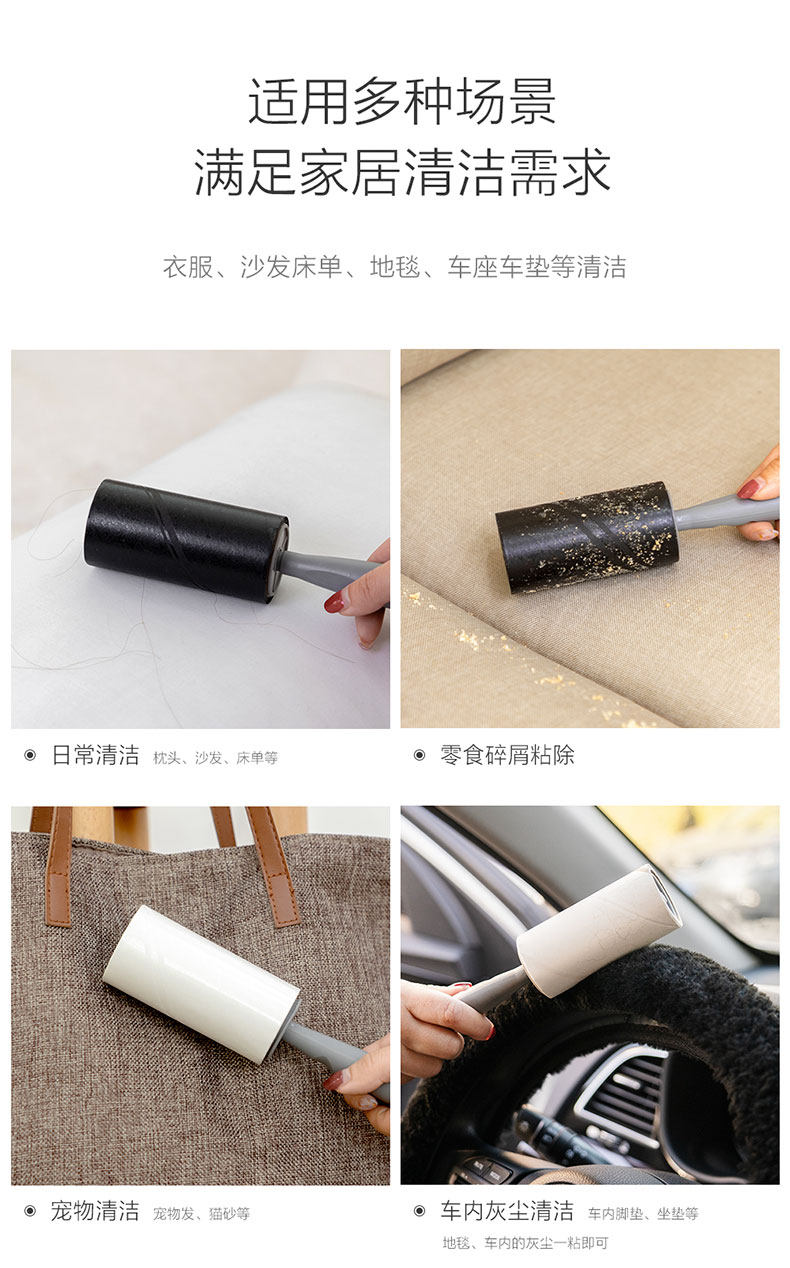 适用多种场景
满足家居清洁需求

衣服、沙发床单、地毯、车座车垫等清洁

日常清洁 枕头、沙发、床单等

零食碎屑粘除

宠物清洁 宠物发、猫砂等

车内灰尘清洁 车内脚垫、坐垫等 地毯、车内的灰尘一粘即可