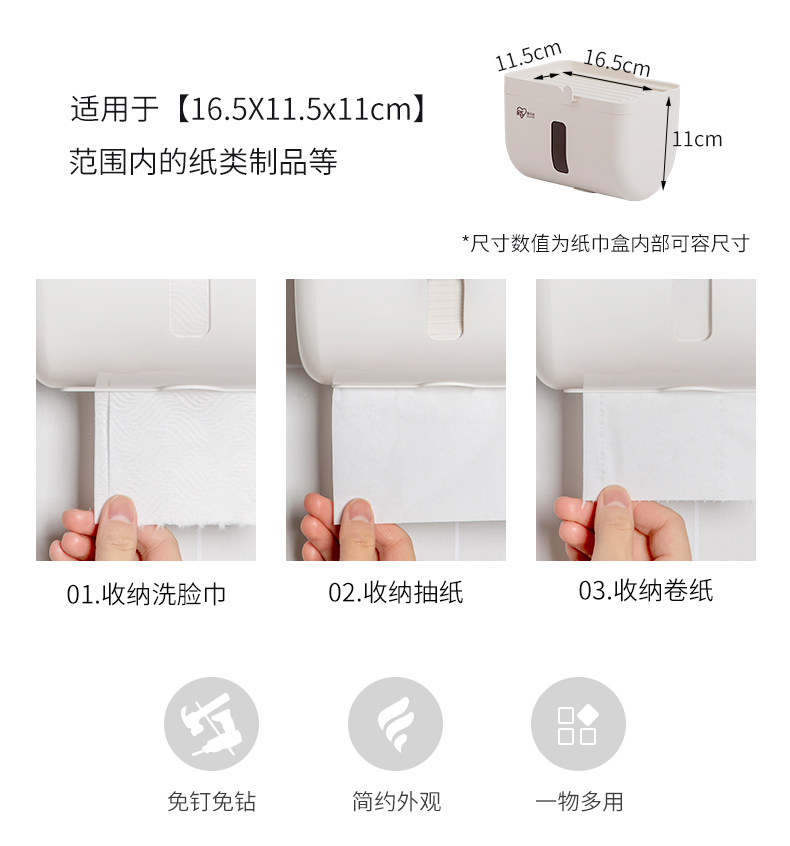 适用于【16.5X11.5x11cm】
范围内的纸类制品等

11.5cm
16.5cm
11cm

*尺寸数值为纸巾盒内部可容尺寸

01.收纳洗脸巾

02.收纳抽纸

03.收纳卷纸

免钉免钻

简约外观

一物多用