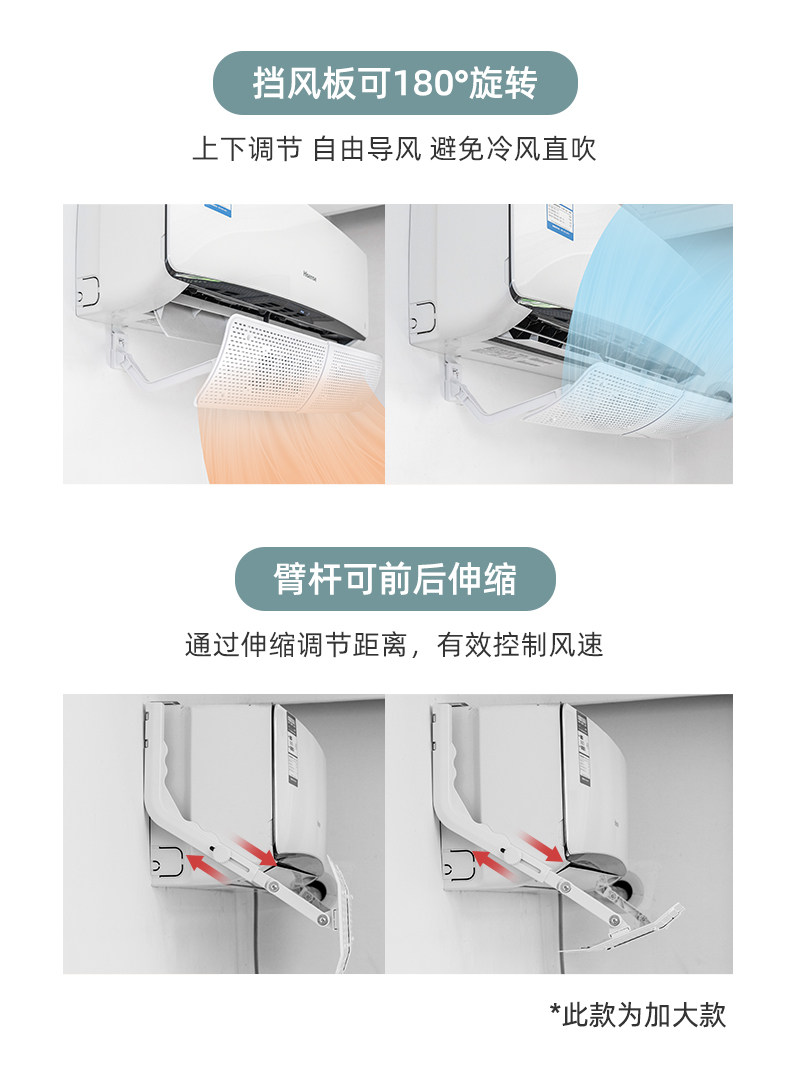 挡风板可180°旋转

上下调节 自由导风 避免冷风直吹

Hisense

臂杆可前后伸缩

通过伸缩调节距离，有效控制风速

*此款为加大款