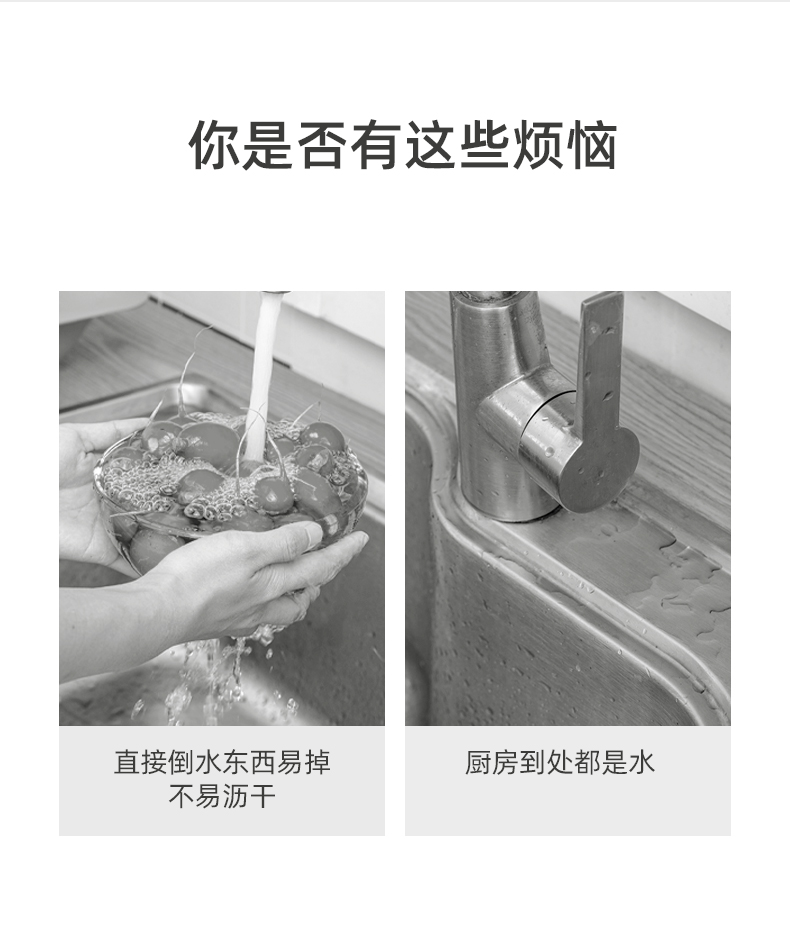 你是否有这些烦恼

直接倒水东西易掉
不易沥干

厨房到处都是水