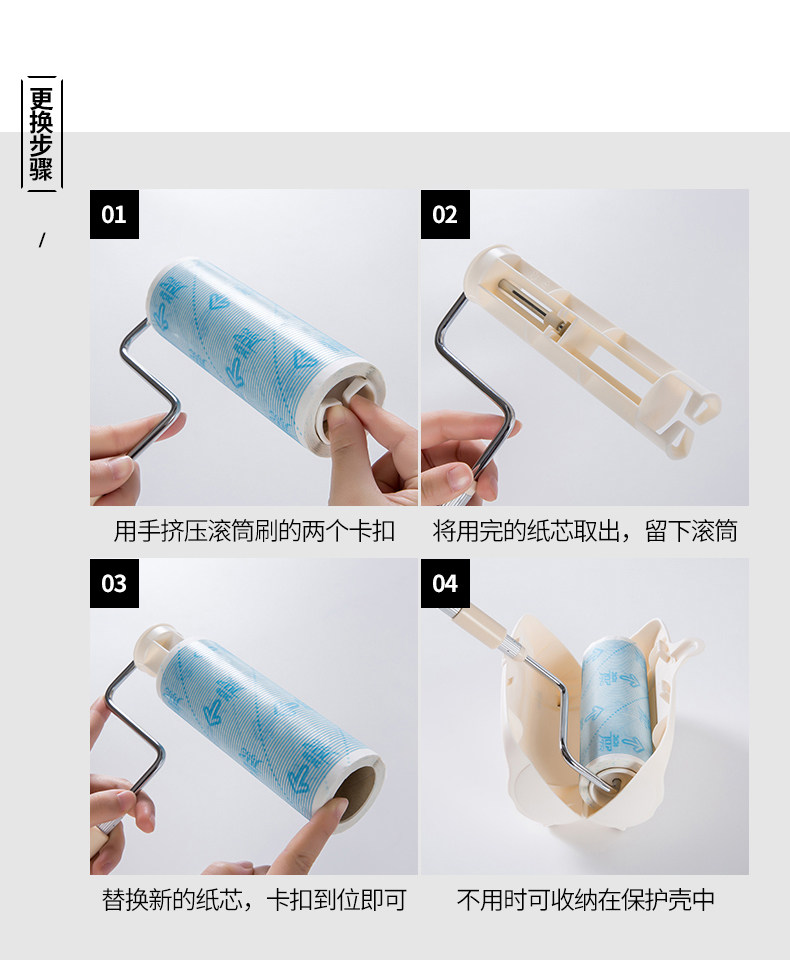 更换步骤

/

01

用手挤压滚筒刷的两个卡扣

02

将用完的纸芯取出，留下滚筒

03

替换新的纸芯，卡扣到位即可

04

不用时可收纳在保护壳中