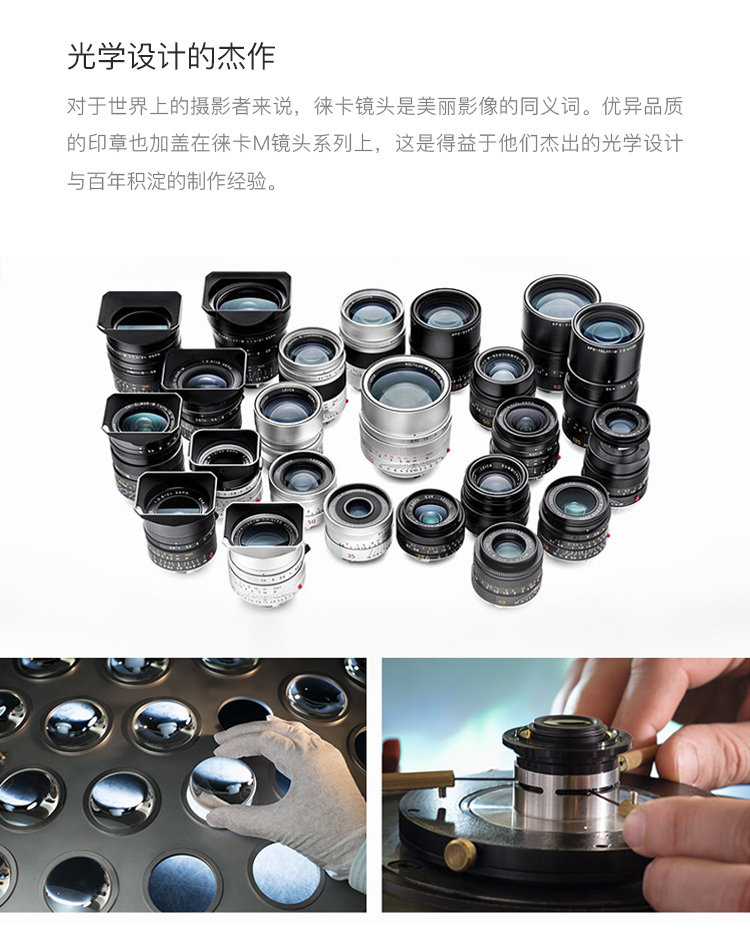 光学设计的杰作

对于世界上的摄影者来说，徕卡镜头是美丽影像的同义词。优异品质的印章也加盖在徕卡M镜头系列上，这是得益于他们杰出的光学设计与百年积淀的制作经验。