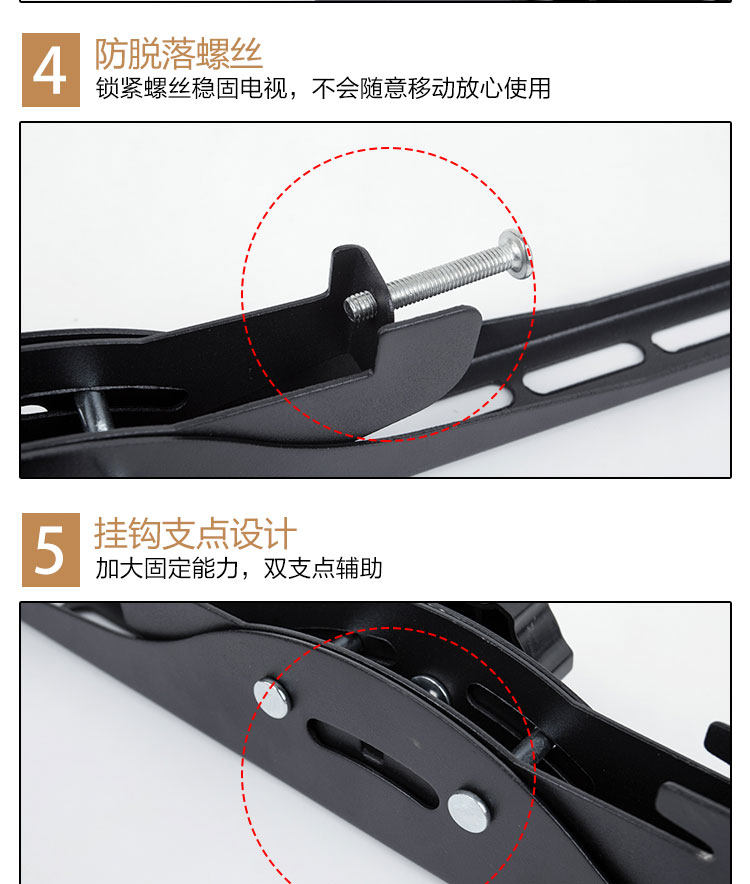 4
防脱落螺丝
锁紧螺丝稳固电视，不会随意移动放心使用

5
挂钩支点设计
加大固定能力，双支点辅助