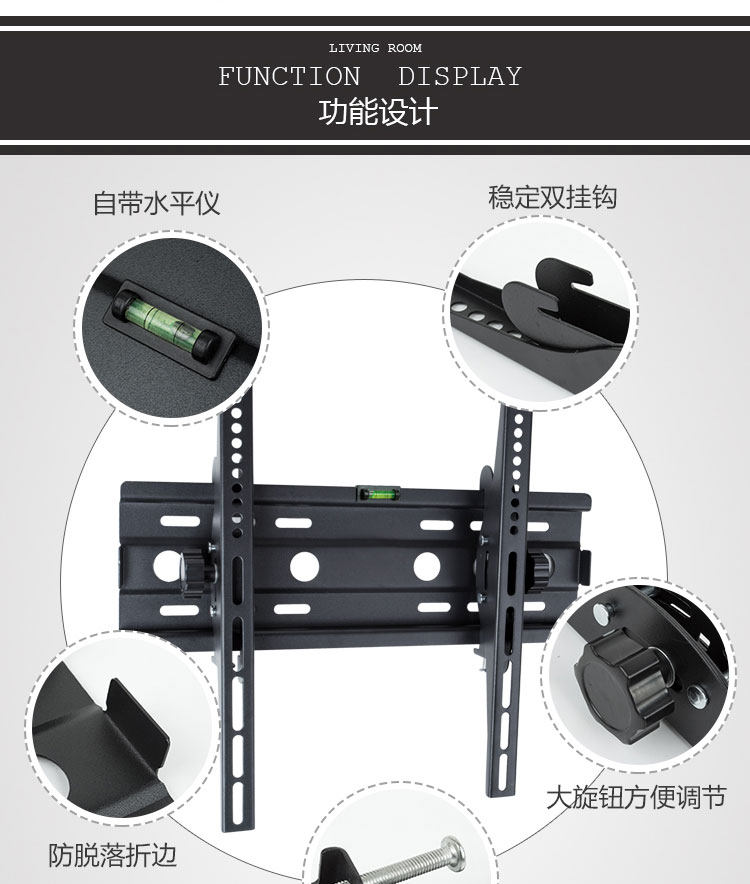 LIVING ROOM
FUNCTION DISPLAY
功能设计

自带水平仪

稳定双挂钩

大旋钮方便调节

防脱落折边