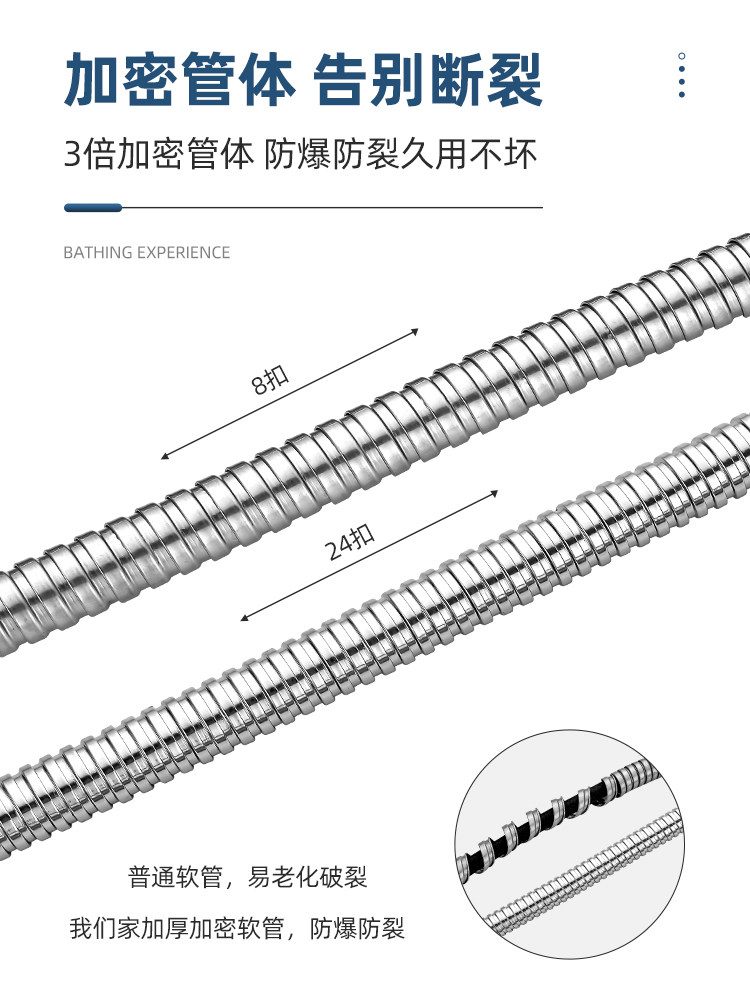 加密管体 告别断裂

3倍加密管体 防爆防裂久用不坏

BATHING EXPERIENCE

8扣

24扣

普通软管，易老化破裂

我们家加厚加密软管，防爆防裂