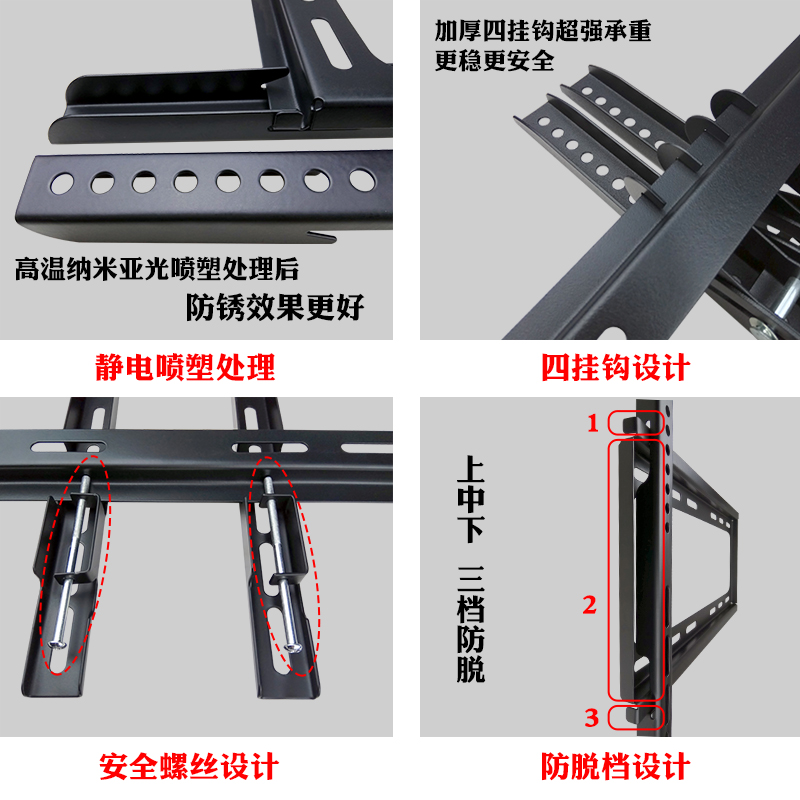 高温纳米亚光喷塑处理后
防锈效果更好

静电喷塑处理

加厚四挂钩超强承重
更稳更安全

四挂钩设计

安全螺丝设计

上中下 三档防脱

1

2

3

防脱档设计