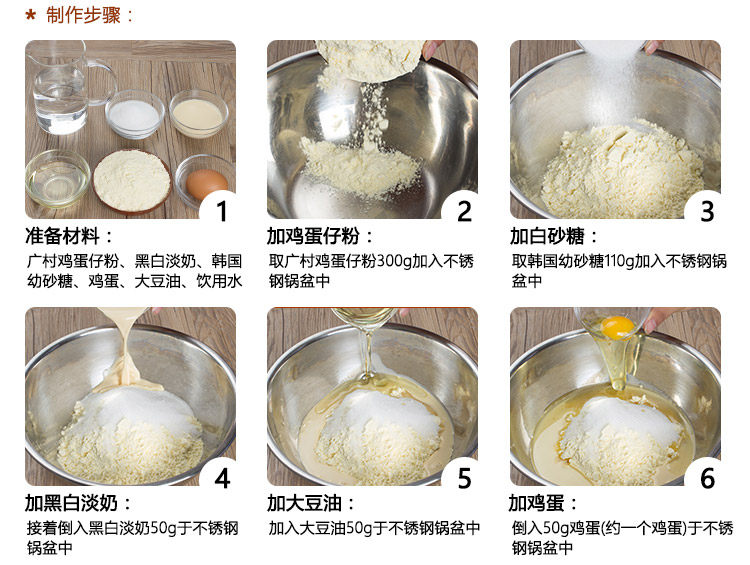 * 制作步骤：

1
准备材料：
广村鸡蛋仔粉、黑白淡奶、韩国幼砂糖、鸡蛋、大豆油、饮用水

2
加鸡蛋仔粉：
取广村鸡蛋仔粉300g加入不锈钢锅盆中

3
加白砂糖：
取韩国幼砂糖110g加入不锈钢锅盆中

4
加黑白淡奶：
接着倒入黑白淡奶50g于不锈钢锅盆中

5
加大豆油：
加入大豆油50g于不锈钢锅盆中

6
加鸡蛋：
倒入50g鸡蛋(约一个鸡蛋)于不锈钢锅盆中