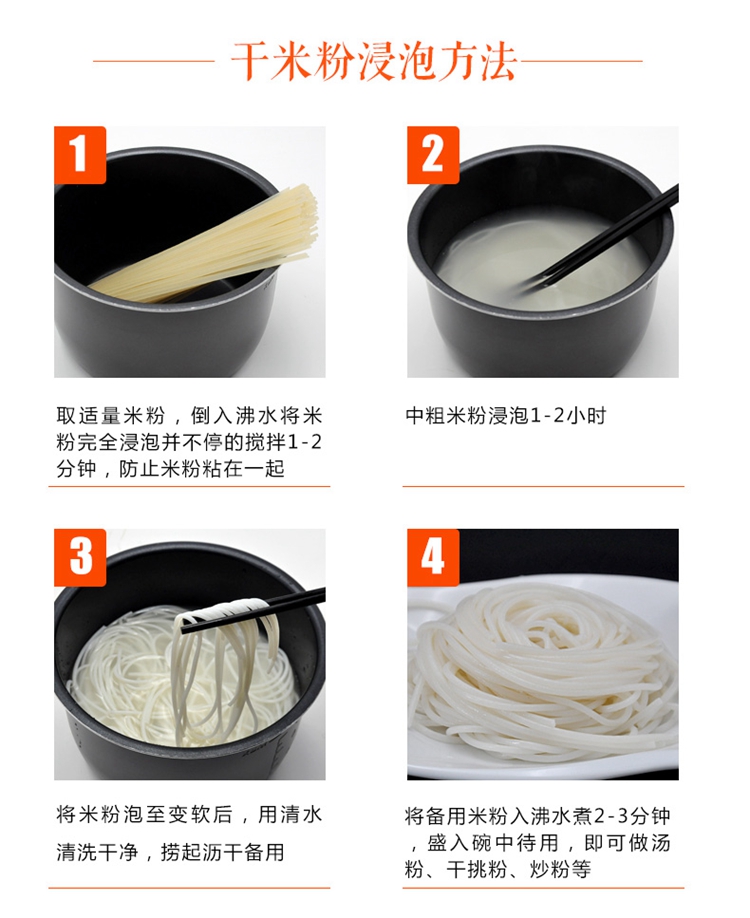 干米粉浸泡方法

1

取适量米粉，倒入沸水将米粉完全浸泡并不停的搅拌1-2分钟，防止米粉粘在一起

2

中粗米粉浸泡1-2小时

3

将米粉泡至变软后，用清水清洗干净，捞起沥干备用

4

将备用米粉入沸水煮2-3分钟，盛入碗中待用，即可做汤粉、干挑粉、炒粉等