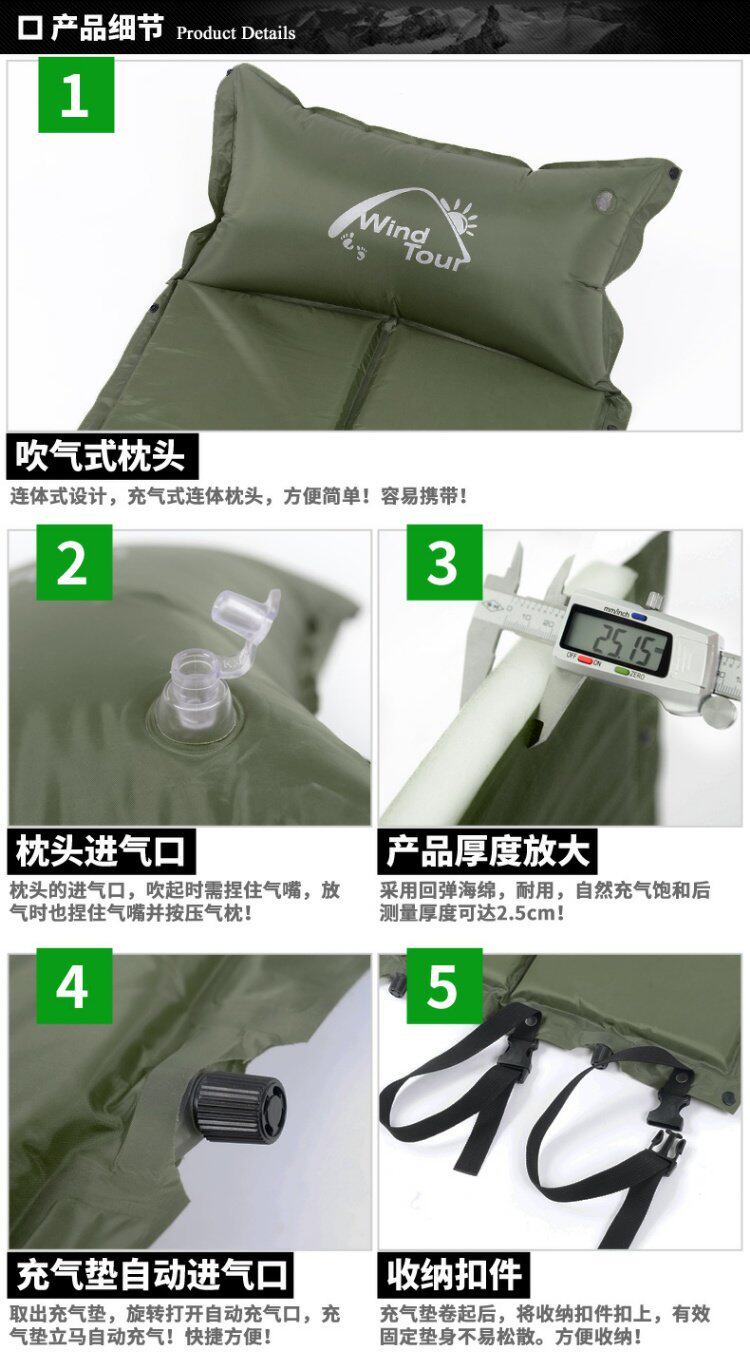 口 产品细节 Product Details

1

Wind Tour

吹气式枕头

连体式设计，充气式连体枕头，方便简单！容易携带！

2

枕头进气口

枕头的进气口，吹起时需捏住气嘴，放气时也捏住气嘴并按压气枕！

3

mm/inch

25.15

OFF ON ZERO

产品厚度放大

采用回弹海绵，耐用，自然充气饱和后测量厚度可达2.5cm！

4

充气垫自动进气口

取出充气垫，旋转打开自动充气口，充气垫立马自动充气！快捷方便！

5

收纳扣件

充气垫卷起后，将收纳扣件扣上，有效固定垫身不易松散。方便收纳！