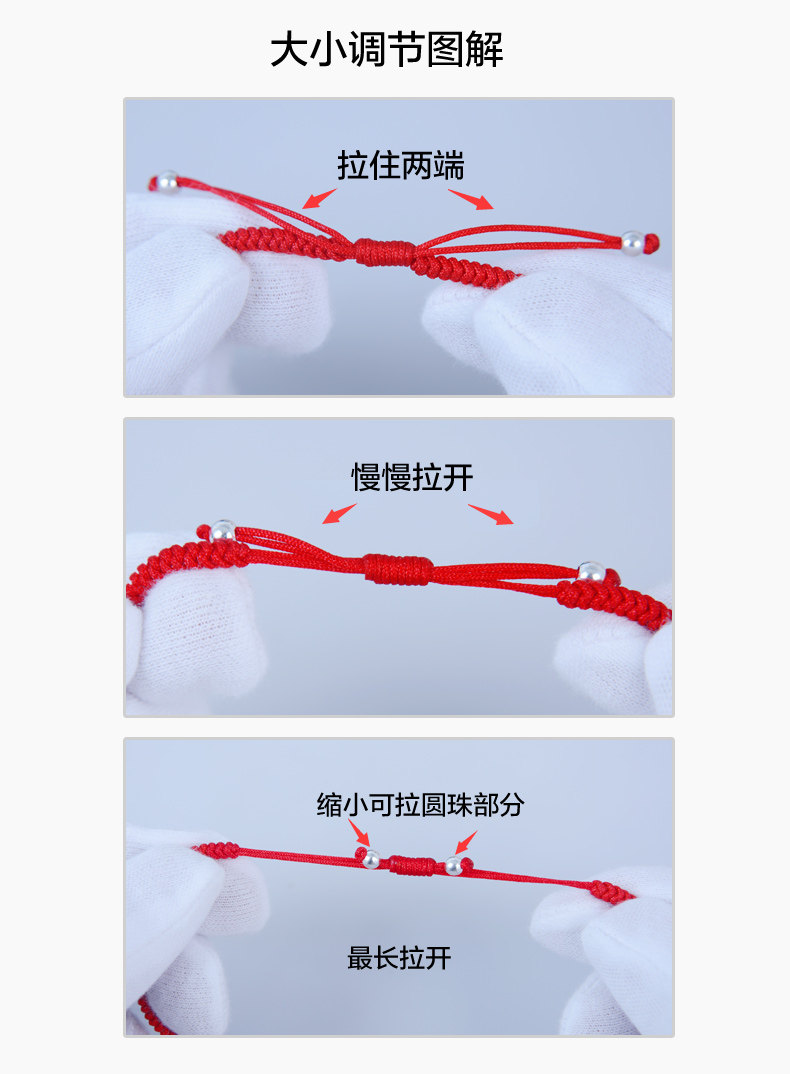 大小调节图解

拉住两端

慢慢拉开

缩小可拉圆珠部分

最长拉开