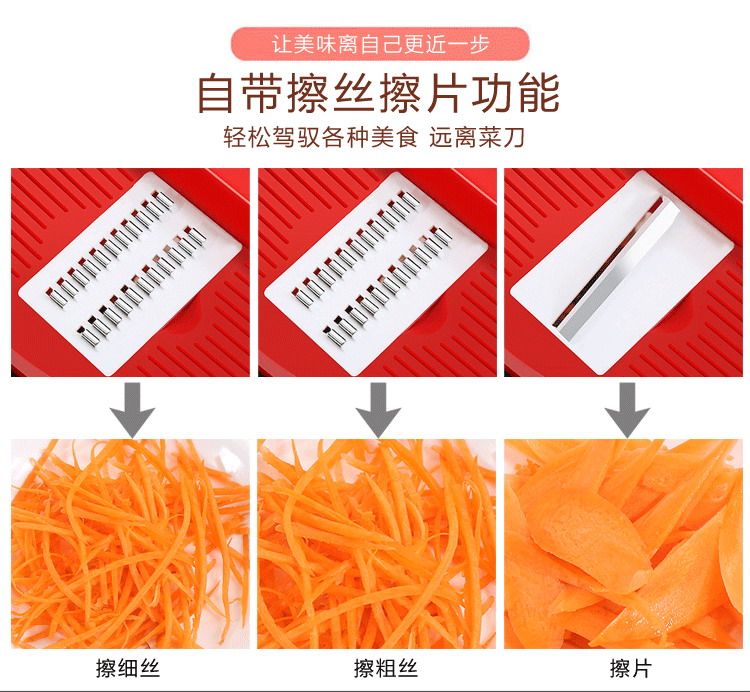 让美味离自己更近一步

自带擦丝擦片功能

轻松驾驭各种美食 远离菜刀

擦细丝

擦粗丝

擦片