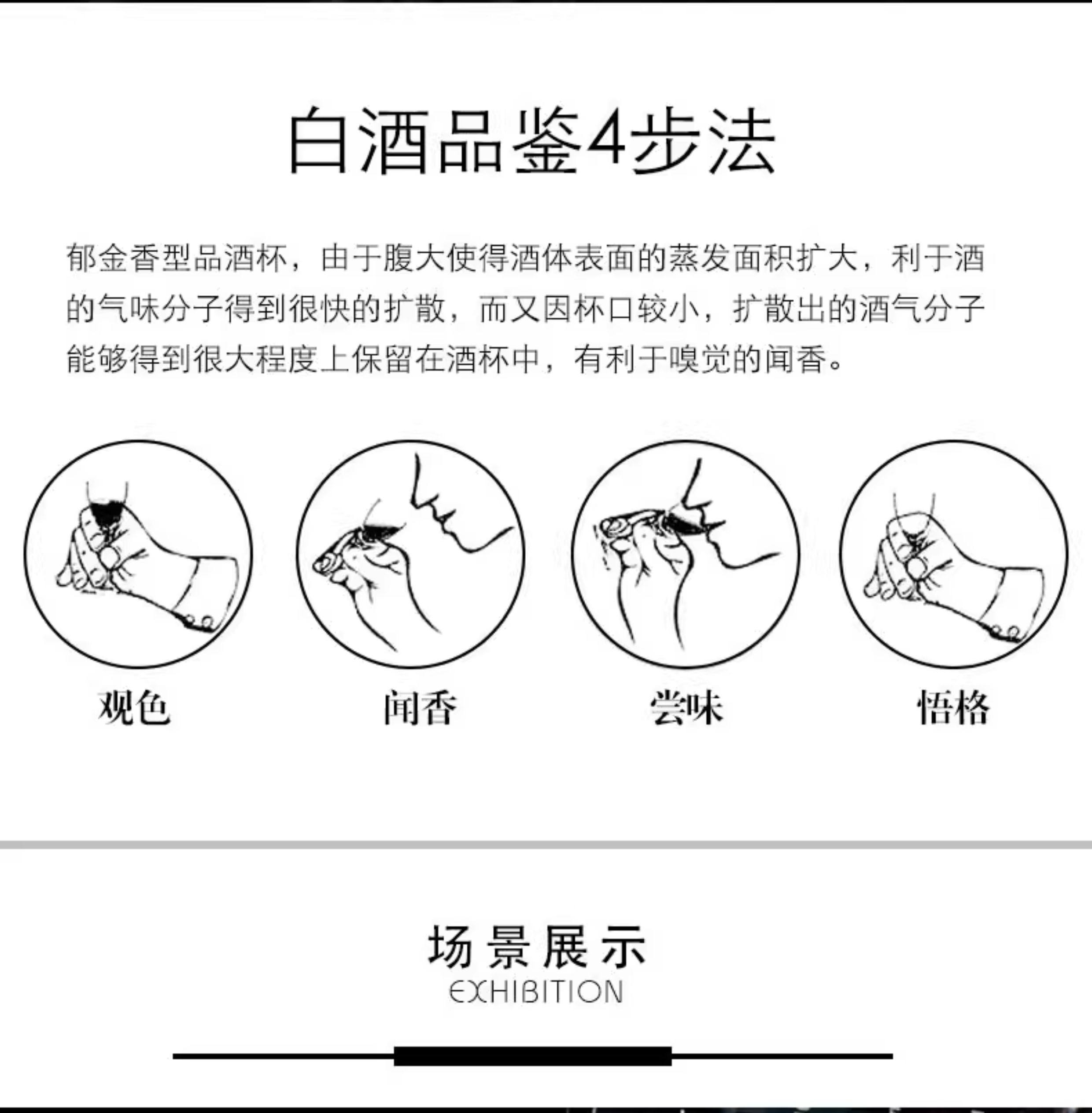 白酒品鉴4步法

郁金香型品酒杯，由于腹大使得酒体表面的蒸发面积扩大，利于酒的气味分子得到很快的扩散，而又因杯口较小，扩散出的酒气分子能够得到很大程度上保留在酒杯中，有利于嗅觉的闻香。

观色

闻香

尝味

悟格

场景展示
EXHIBITION