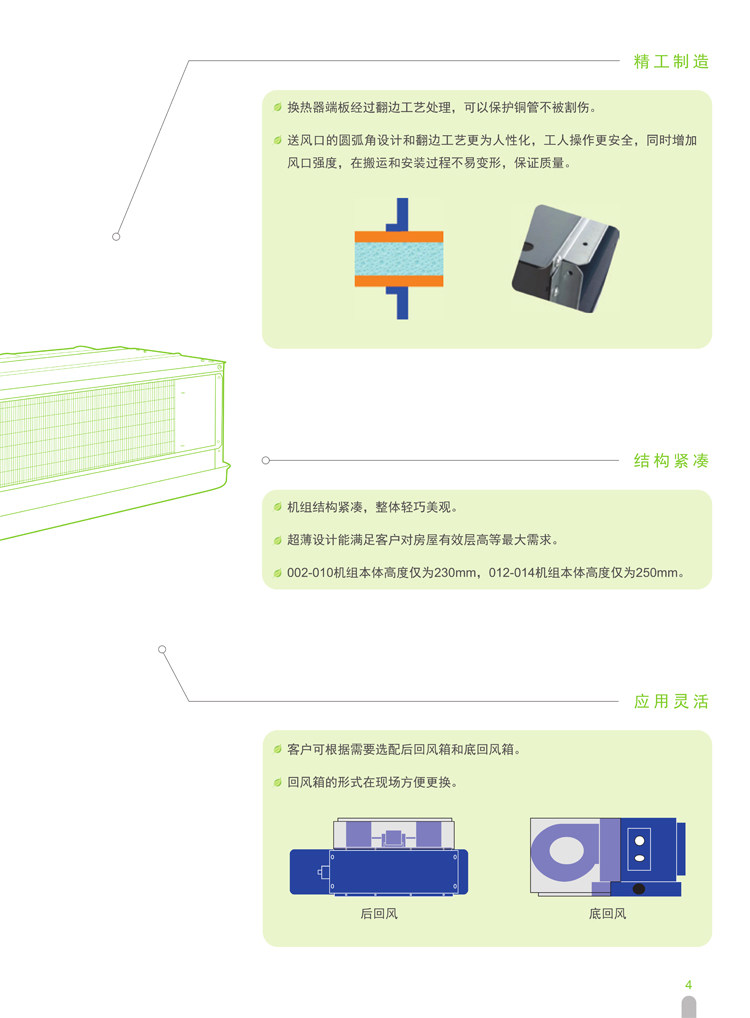 精工制造

换热器端板经过翻边工艺处理，可以保护铜管不被割伤。

送风口的圆弧角设计和翻边工艺更为人性化，工人操作更安全，同时增加风口强度，在搬运和安装过程不易变形，保证质量。

结构紧凑

机组结构紧凑，整体轻巧美观。

超薄设计能满足客户对房屋有效层高等最大需求。

002-010机组本体高度仅为230mm，012-014机组本体高度仅为250mm。

应用灵活

客户可根据需要选配后回风箱和底回风箱。

回风箱的形式在现场方便更换。

后回风

底回风

4