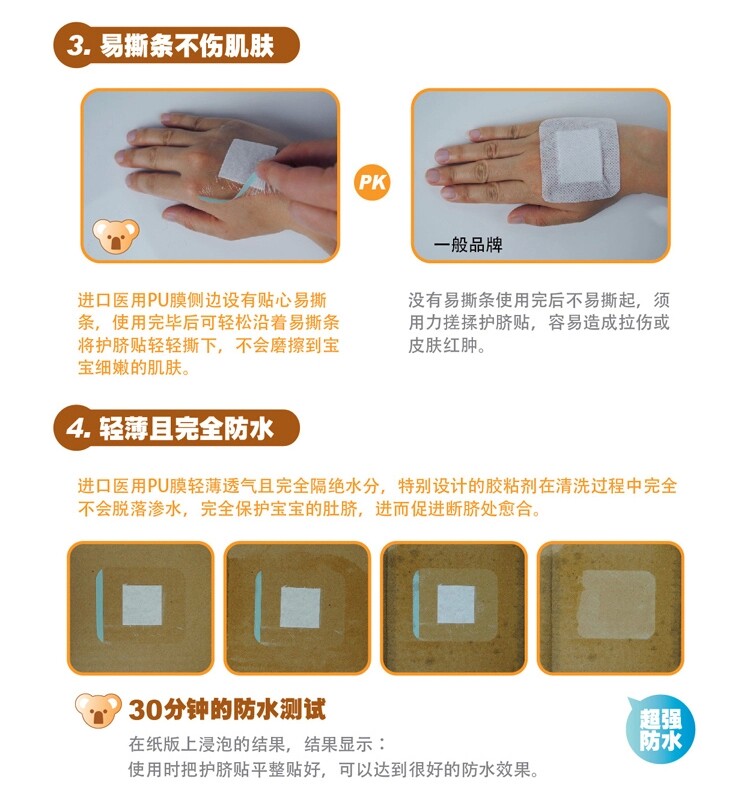 3. 易撕条不伤肌肤

PK

一般品牌

进口医用PU膜侧边设有贴心易撕条，使用完毕后可轻松沿着易撕条将护脐贴轻轻撕下，不会磨擦到宝宝细嫩的肌肤。

没有易撕条使用完后不易撕起，须用力搓揉护脐贴，容易造成拉伤或皮肤红肿。

4. 轻薄且完全防水

进口医用PU膜轻薄透气且完全隔绝水分，特别设计的胶粘剂在清洗过程中完全不会脱落渗水，完全保护宝宝的肚脐，进而促进断脐处愈合。

30分钟的防水测试

在纸版上浸泡的结果，结果显示：
使用时把护脐贴平整贴好，可以达到很好的防水效果。

超强防水