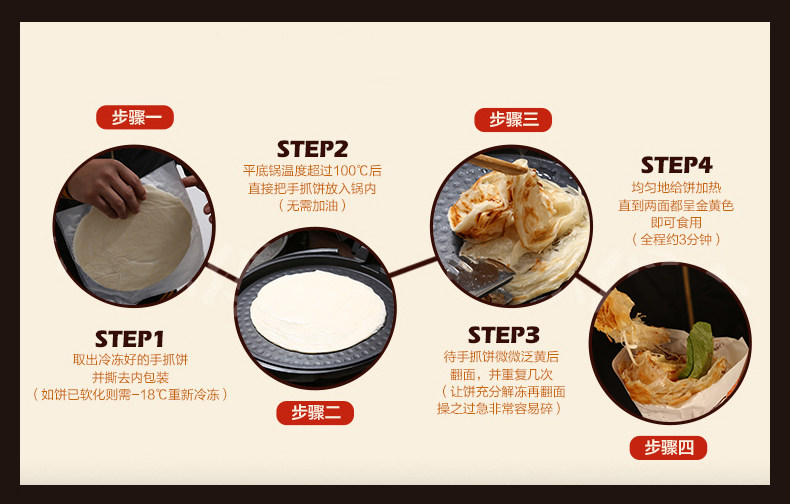 步骤一

STEP1
取出冷冻好的手抓饼
并撕去内包装
（如饼已软化则需-18℃重新冷冻）

STEP2
平底锅温度超过100℃后
直接把手抓饼放入锅内
（无需加油）

步骤二

步骤三

STEP3
待手抓饼微微泛黄后
翻面，并重复几次
（让饼充分解冻再翻面
操之过急非常容易碎）

STEP4
均匀地给饼加热
直到两面都呈金黄色
即可食用
（全程约3分钟）

步骤四