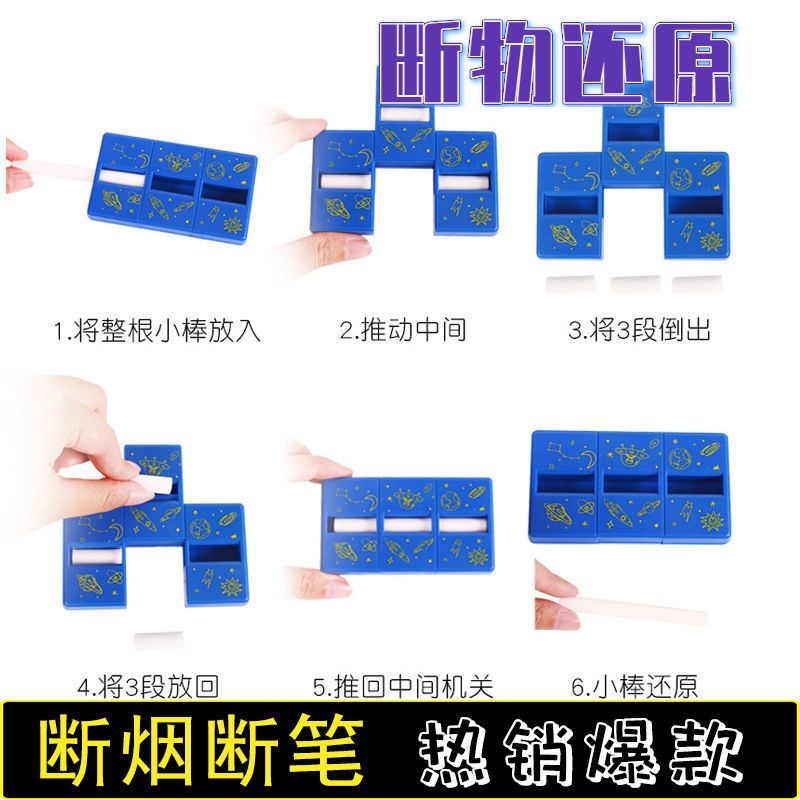 断物还原

1.将整根小棒放入

2.推动中间

3.将3段倒出

4.将3段放回

5.推回中间机关

6.小棒还原

断烟断笔

热销爆款