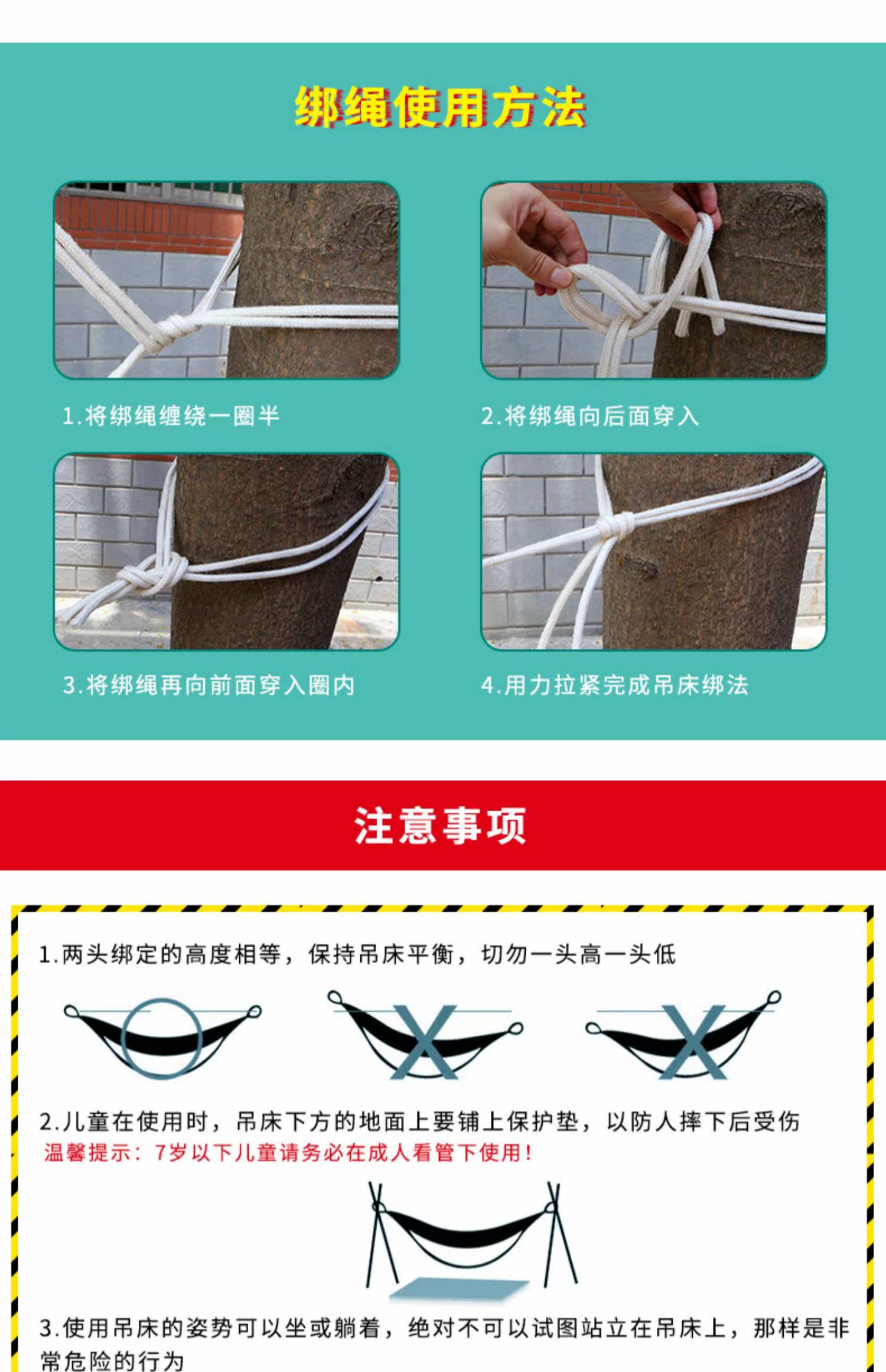 绑绳使用方法

1.将绑绳缠绕一圈半

2.将绑绳向后面穿入

3.将绑绳再向前面穿入圈内

4.用力拉紧完成吊床绑法

注意事项

1.两头绑定的高度相等，保持吊床平衡，切勿一头高一头低

2.儿童在使用时，吊床下方的地面上要铺上保护垫，以防人摔下后受伤
温馨提示：7岁以下儿童请务必在成人看管下使用！

3.使用吊床的姿势可以坐或躺着，绝对不可以试图站立在吊床上，那样是非常危险的行为