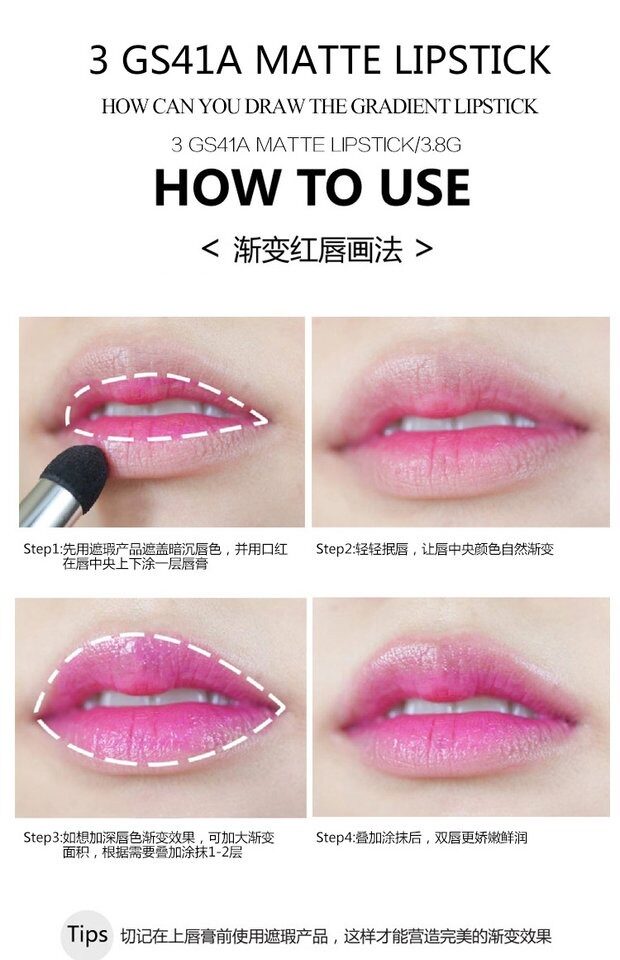 3 GS41A MATTE LIPSTICK

HOW CAN YOU DRAW THE GRADIENT LIPSTICK

3 GS41A MATTE LIPSTICK/3.8G

HOW TO USE

< 渐变红唇画法 >

Step1:先用遮瑕产品遮盖暗沉唇色，并用口红在唇中央上下涂一层唇膏

Step2:轻轻抿唇，让唇中央颜色自然渐变

Step3:如想加深唇色渐变效果，可加大渐变面积，根据需要叠加涂抹1-2层

Step4:叠加涂抹后，双唇更娇嫩鲜润

Tips 切记在上唇膏前使用遮瑕产品，这样才能营造完美的渐变效果