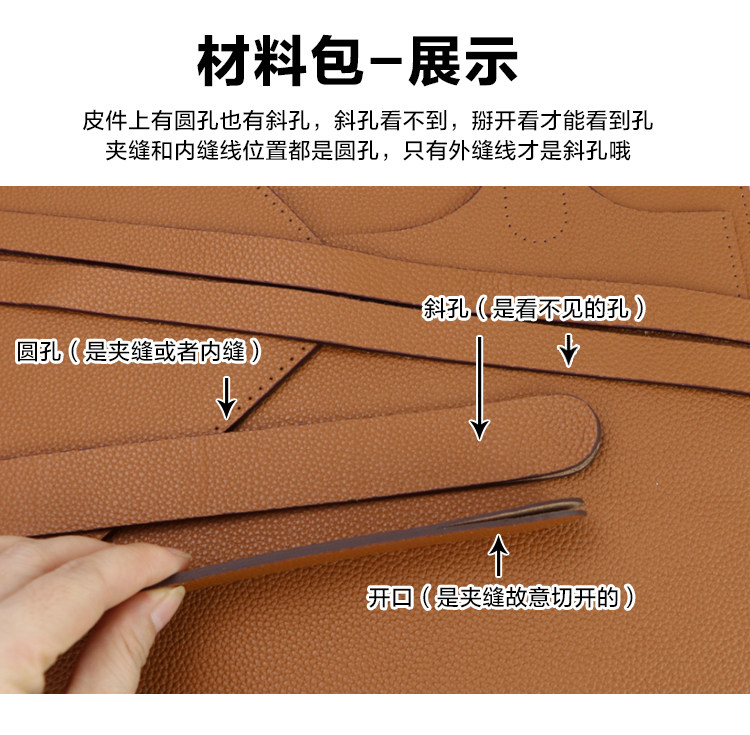 材料包–展示

皮件上有圆孔也有斜孔，斜孔看不到，掰开看才能看到孔
夹缝和内缝线位置都是圆孔，只有外缝线才是斜孔哦

斜孔（是看不见的孔）

圆孔（是夹缝或者内缝）

开口（是夹缝故意切开的）