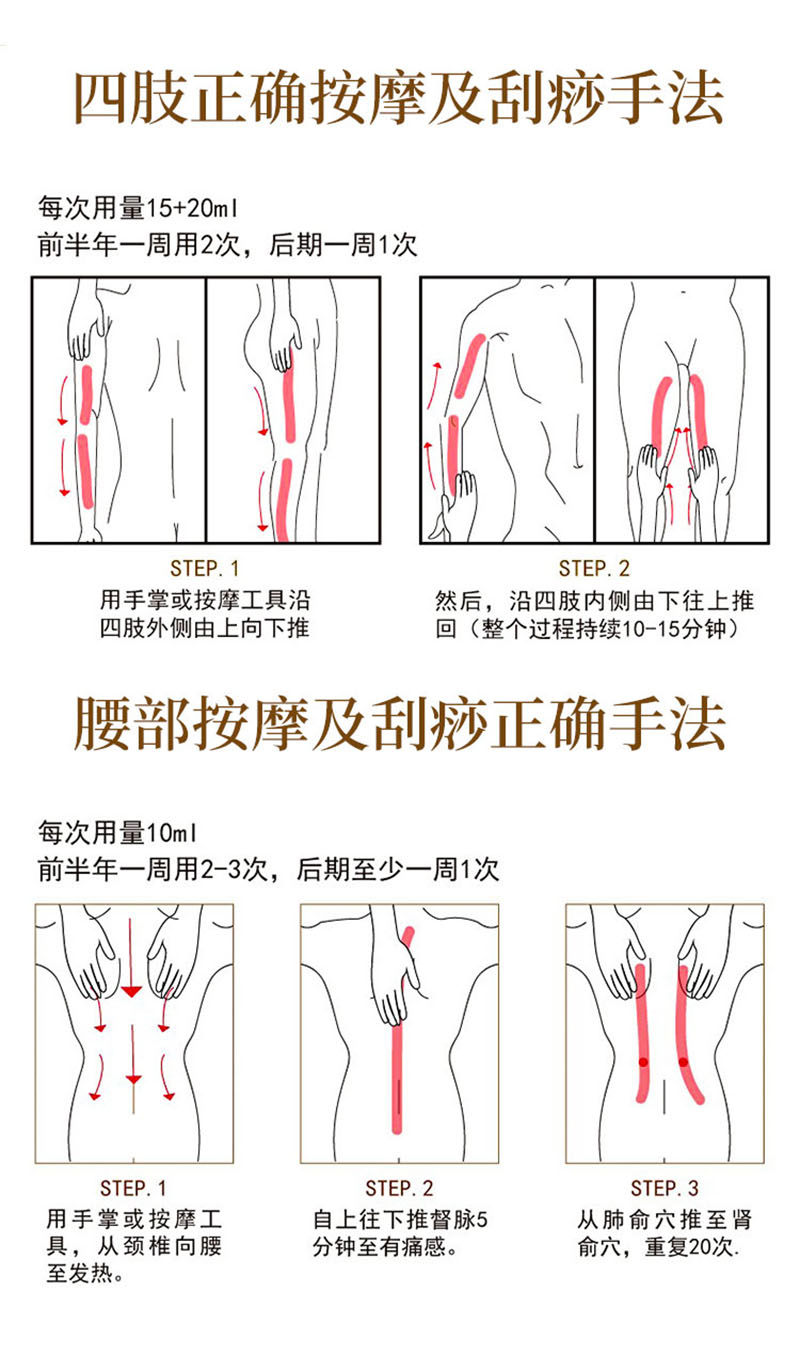 四肢正确按摩及刮痧手法

每次用量15+20ml
前半年一周用2次，后期一周1次

STEP.1
用手掌或按摩工具沿四肢外侧由上向下推

STEP.2
然后，沿四肢内侧由下往上推回（整个过程持续10-15分钟）

腰部按摩及刮痧正确手法

每次用量10ml
前半年一周用2-3次，后期至少一周1次

STEP.1
用手掌或按摩工具，从颈椎向腰至发热。

STEP.2
自上往下推督脉5分钟至有痛感。

STEP.3
从肺俞穴推至肾俞穴，重复20次.