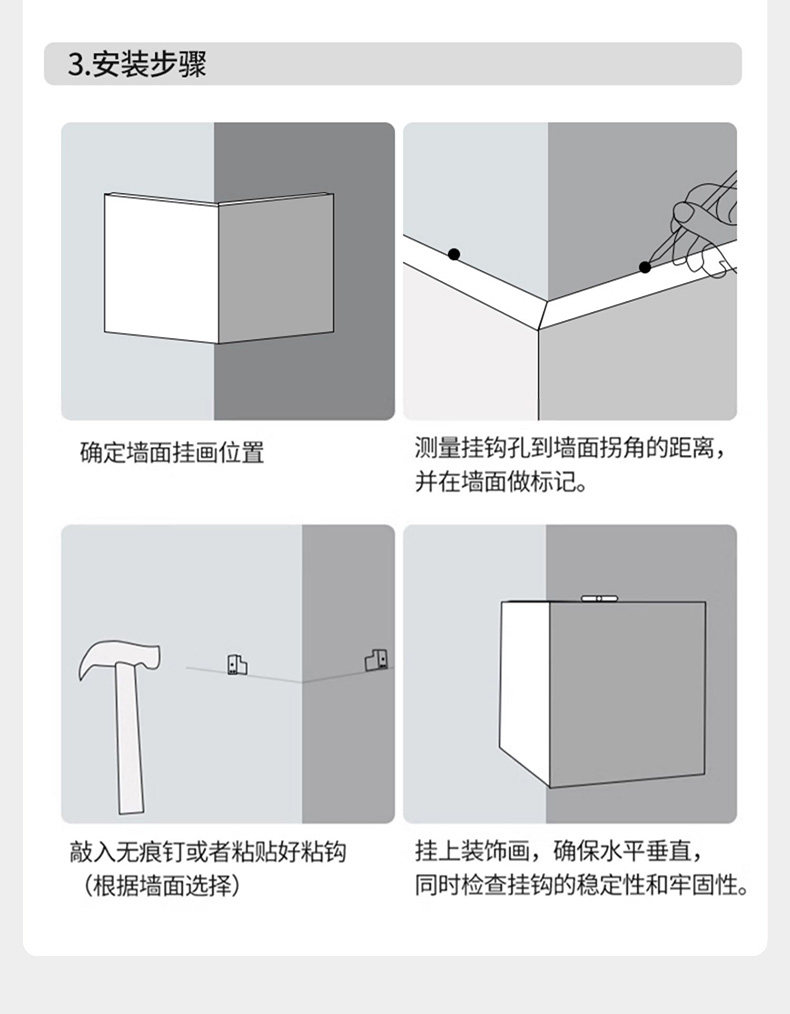 3.安装步骤

确定墙面挂画位置

测量挂钩孔到墙面拐角的距离，并在墙面做标记。

敲入无痕钉或者粘贴好粘钩（根据墙面选择）

挂上装饰画，确保水平垂直，同时检查挂钩的稳定性和牢固性。