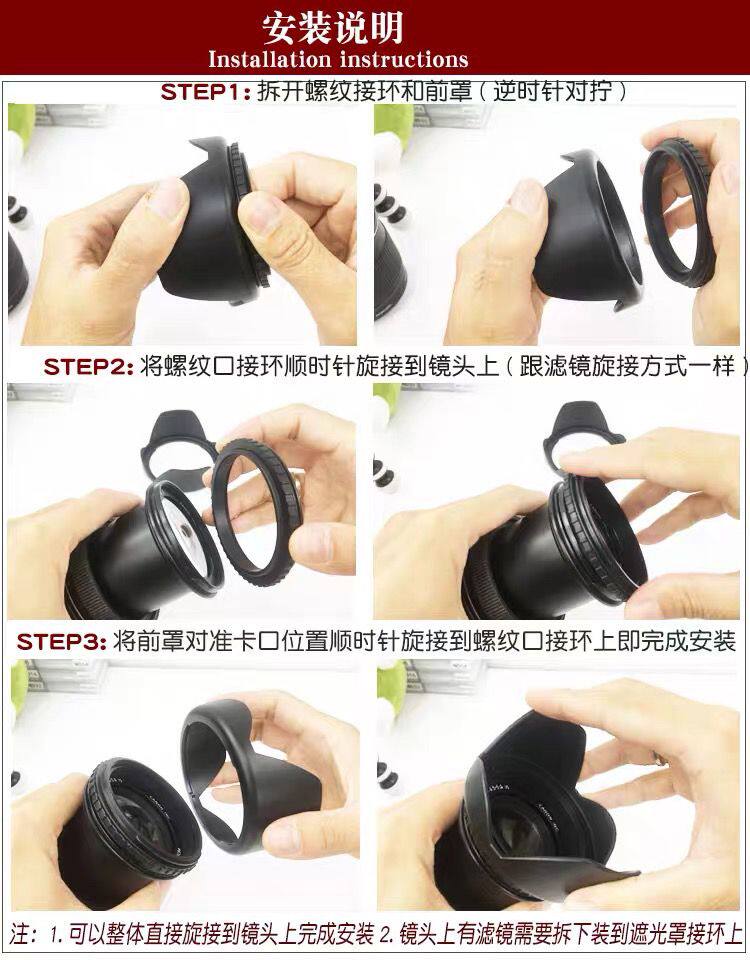 安装说明
Installation instructions

STEP1: 拆开螺纹接环和前罩（逆时针对拧）

STEP2: 将螺纹口接环顺时针旋接到镜头上（跟滤镜旋接方式一样）

STEP3: 将前罩对准卡口位置顺时针旋接到螺纹口接环上即完成安装

注：1. 可以整体直接旋接到镜头上完成安装 2. 镜头上有滤镜需要拆下装到遮光罩接环上