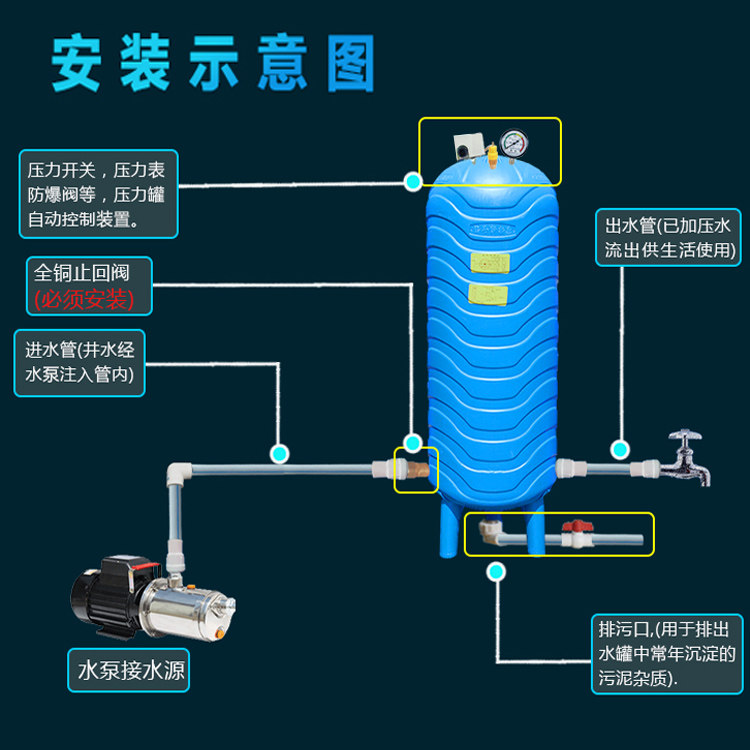 安装示意图

压力开关，压力表防爆阀等，压力罐自动控制装置。

全铜止回阀
(必须安装)

进水管(井水经水泵注入管内)

出水管(已加压水流出供生活使用)

水泵接水源

排污口,(用于排出水罐中常年沉淀的污泥杂质).