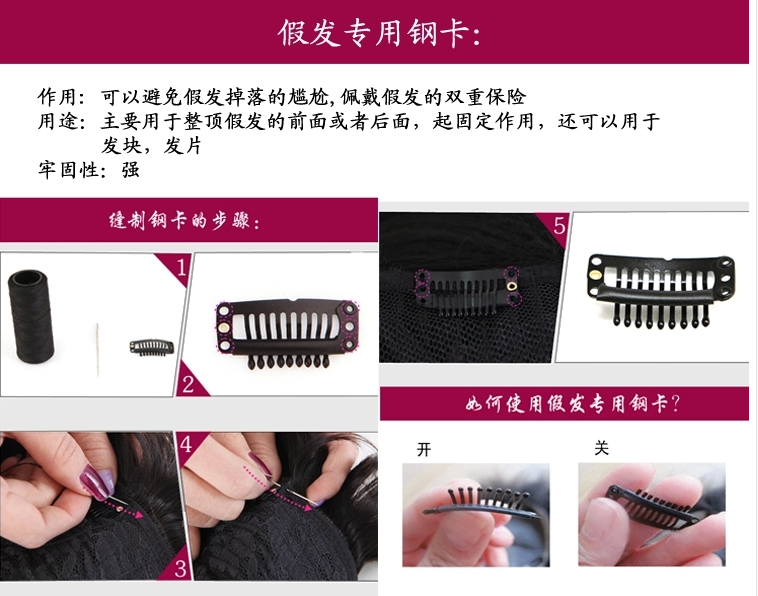 假发专用钢卡:

作用：可以避免假发掉落的尴尬,佩戴假发的双重保险
用途：主要用于整顶假发的前面或者后面，起固定作用，还可以用于发块，发片
牢固性：强

缝制钢卡的步骤：

1

2

3

4

5

如何使用假发专用钢卡？

开

关