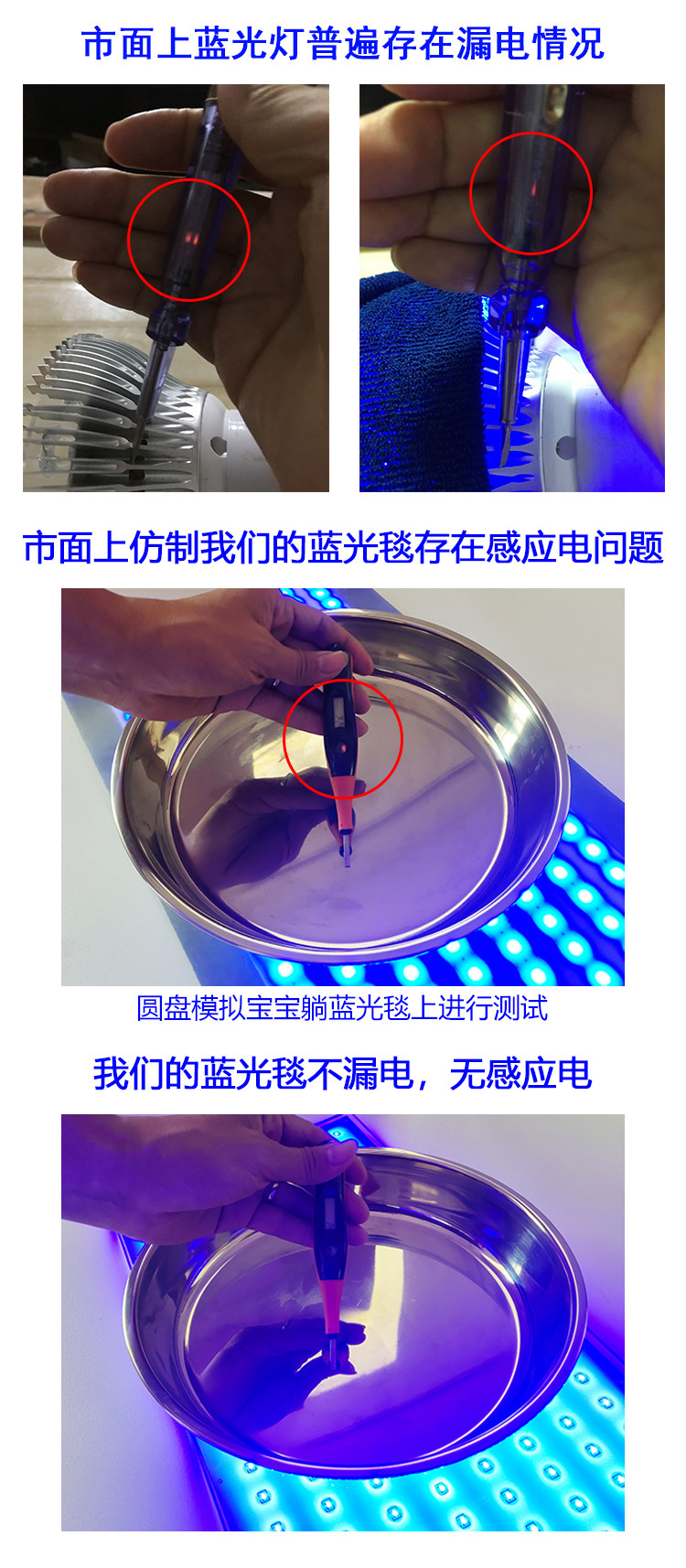 市面上蓝光灯普遍存在漏电情况

市面上仿制我们的蓝光毯存在感应电问题

圆盘模拟宝宝躺蓝光毯上进行测试

我们的蓝光毯不漏电，无感应电