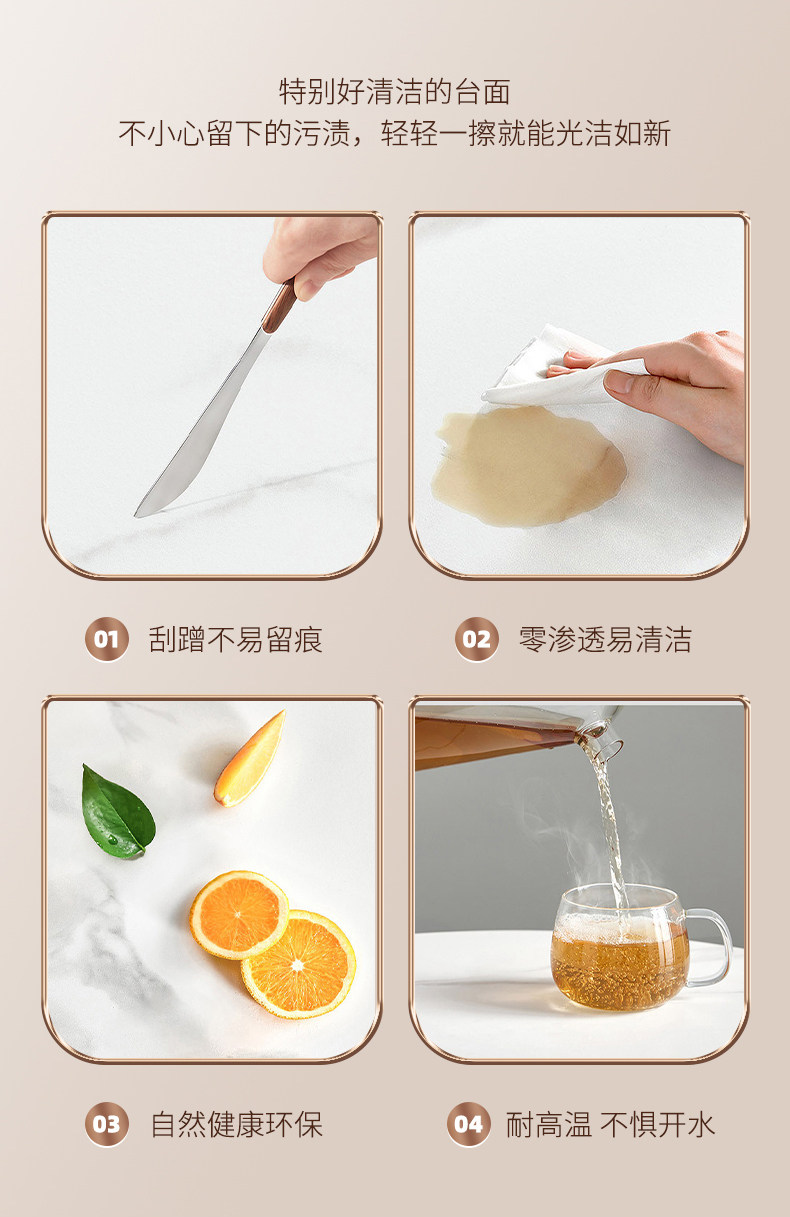 特别好清洁的台面
不小心留下的污渍，轻轻一擦就能光洁如新

01 刮蹭不易留痕

02 零渗透易清洁

03 自然健康环保

04 耐高温 不惧开水