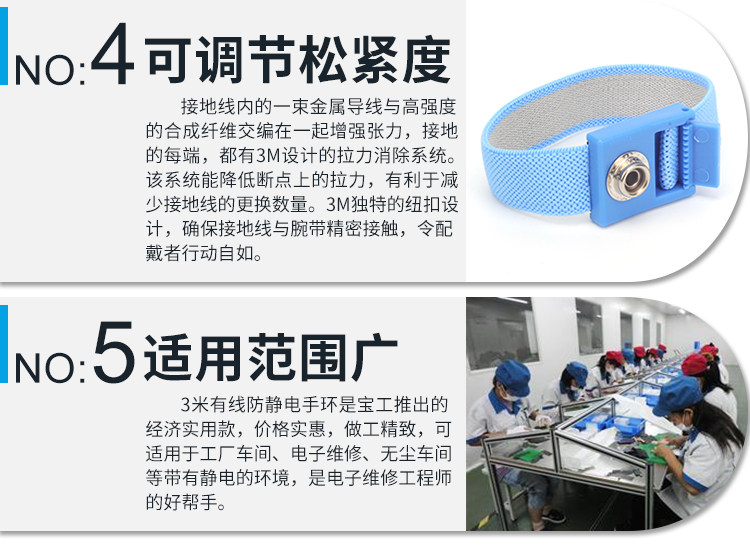 NO:4 可调节松紧度

接地线内的一束金属导线与高强度的合成纤维交编在一起增强张力，接地的每端，都有3M设计的拉力消除系统。该系统能降低断点上的拉力，有利于减少接地线的更换数量。3M独特的纽扣设计，确保接地线与腕带精密接触，令配戴者行动自如。

NO:5 适用范围广

3米有线防静电手环是宝工推出的经济实用款，价格实惠，做工精致，可适用于工厂车间、电子维修、无尘车间等带有静电的环境，是电子维修工程师的好帮手。