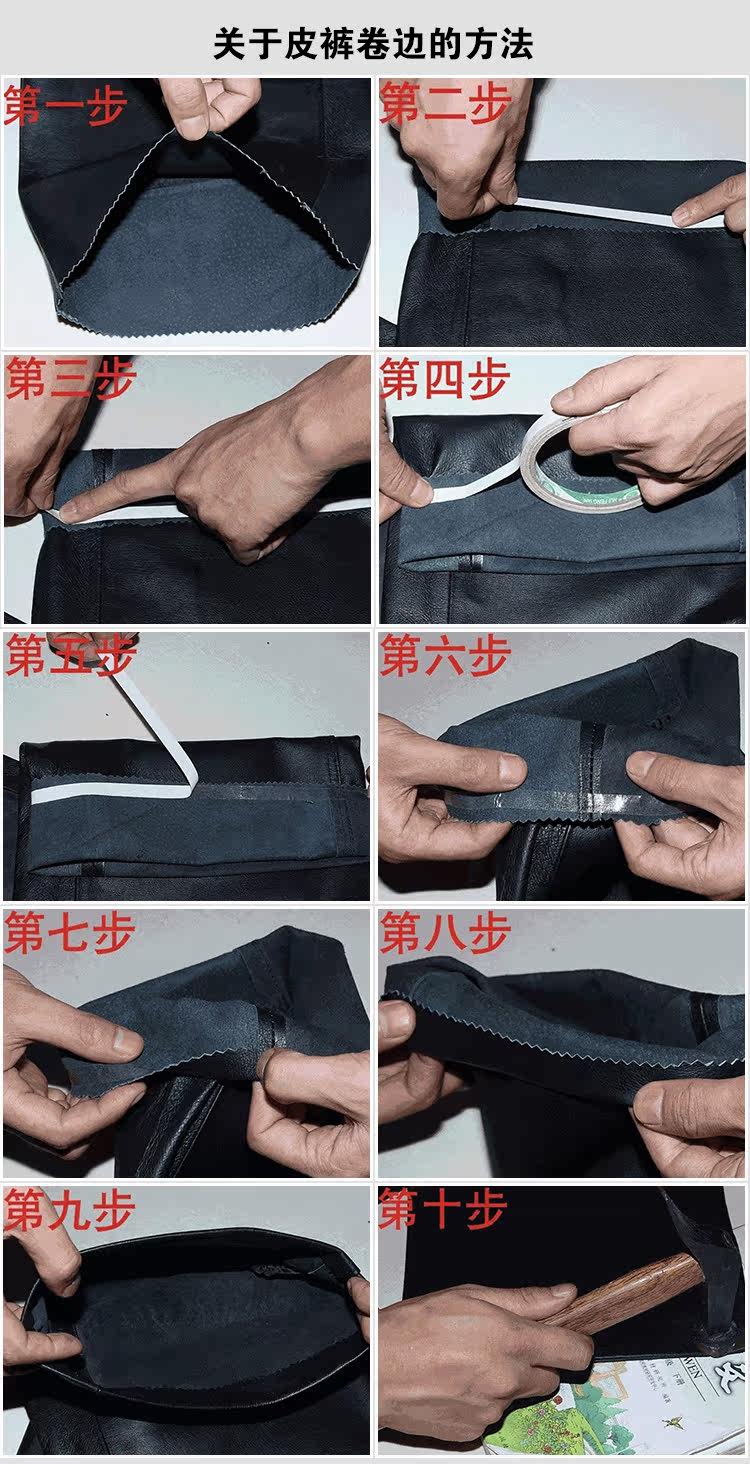 关于皮裤卷边的方法

第一步

第二步

第三步

第四步

第五步

第六步

第七步

第八步

第九步

第十步