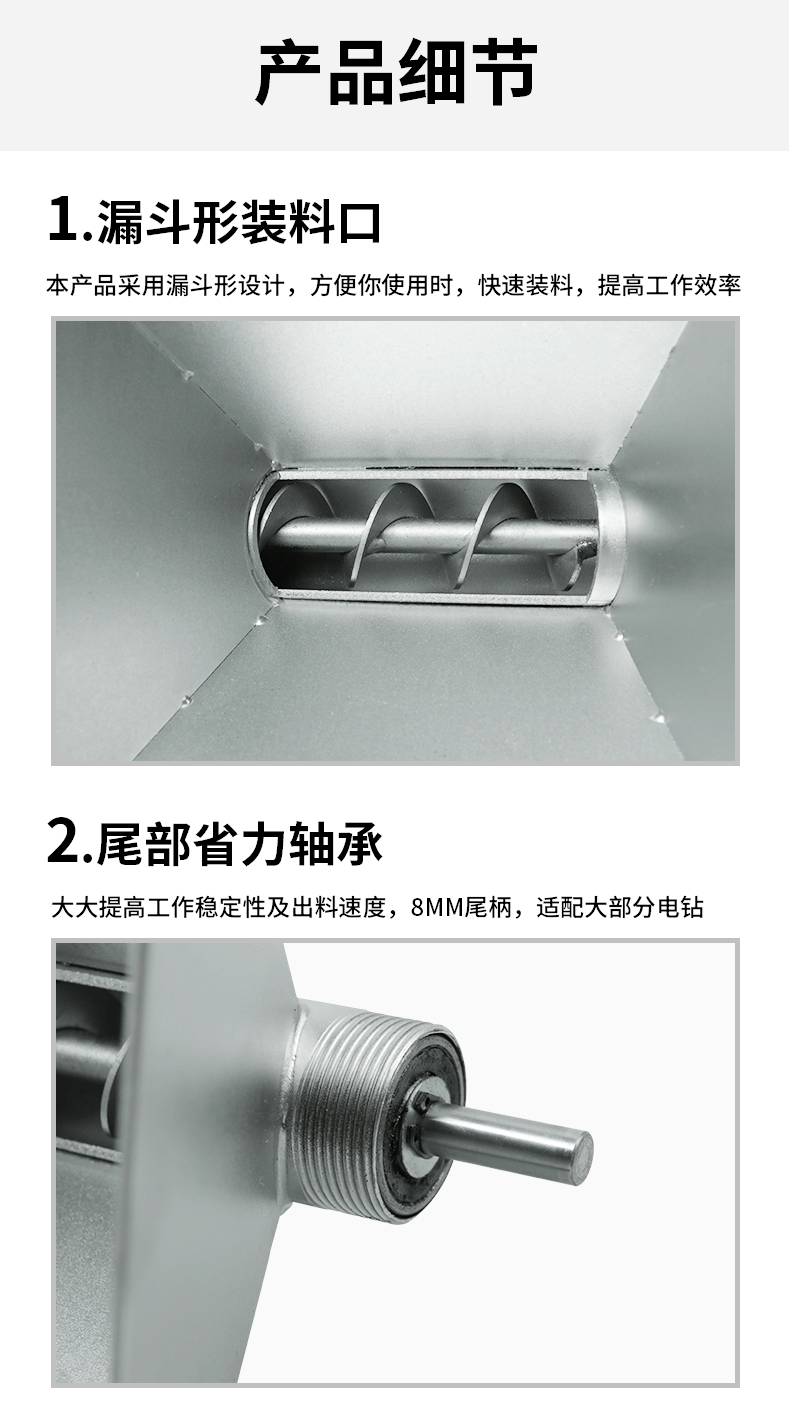 产品细节

1.漏斗形装料口

本产品采用漏斗形设计，方便你使用时，快速装料，提高工作效率

2.尾部省力轴承

大大提高工作稳定性及出料速度，8MM尾柄，适配大部分电钻