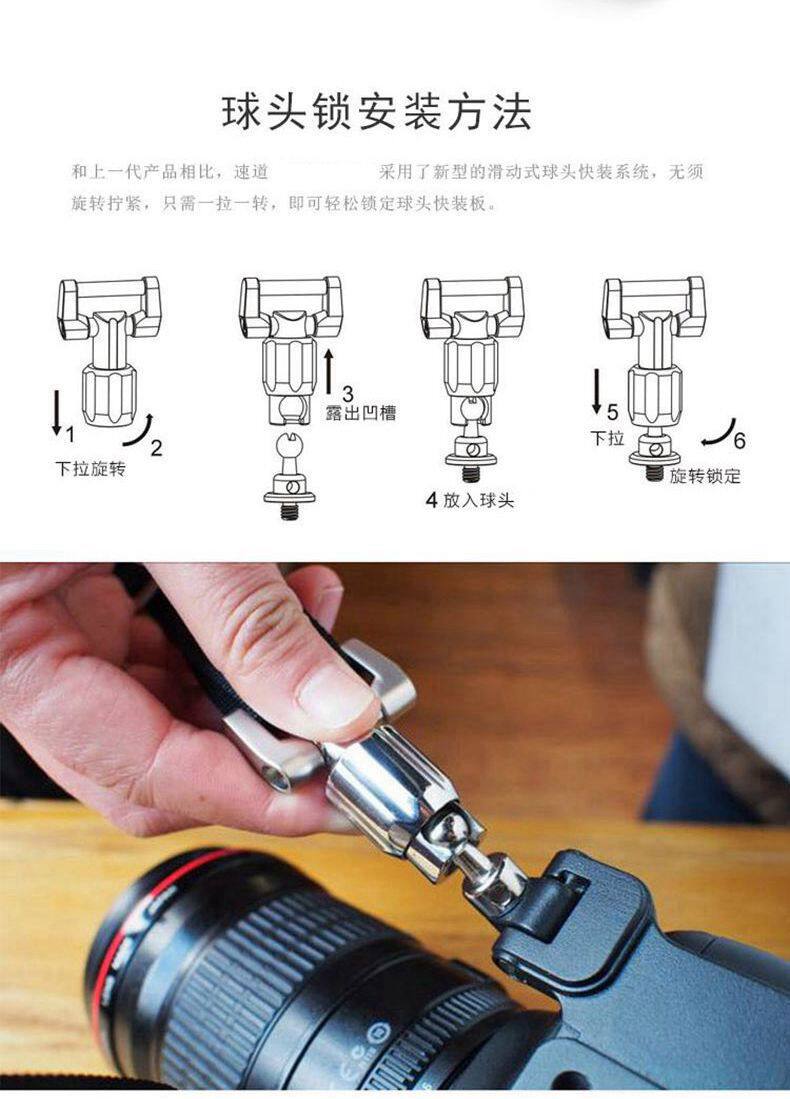 球头锁安装方法

和上一代产品相比，速道 采用了新型的滑动式球头快装系统，无须旋转拧紧，只需一拉一转，即可轻松锁定球头快装板。

1
2
下拉旋转

3
露出凹槽

4 放入球头

5
下拉
6
旋转锁定