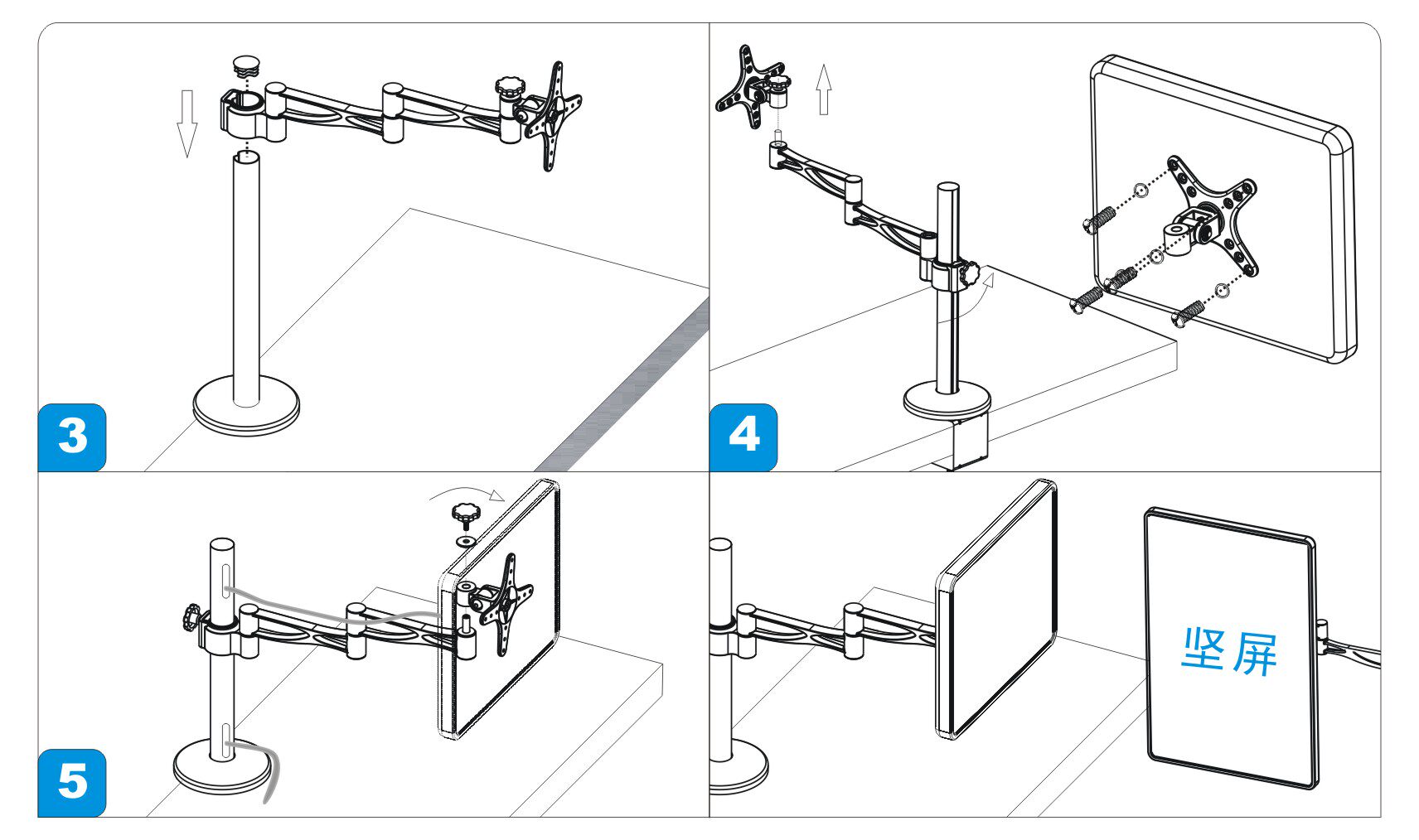 3

4

5

坚屏