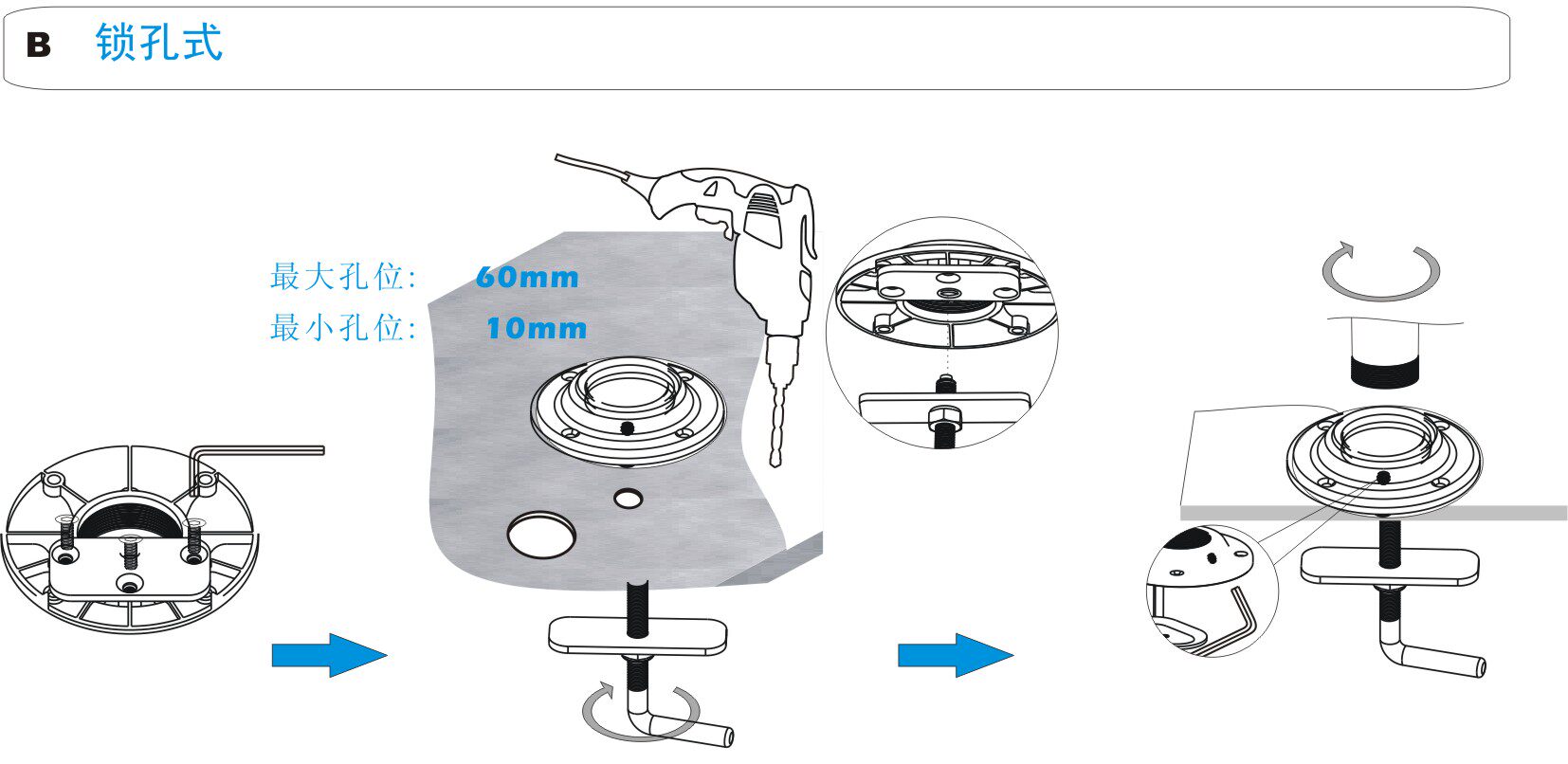 B 锁孔式

最大孔位: 60mm
最小孔位: 10mm