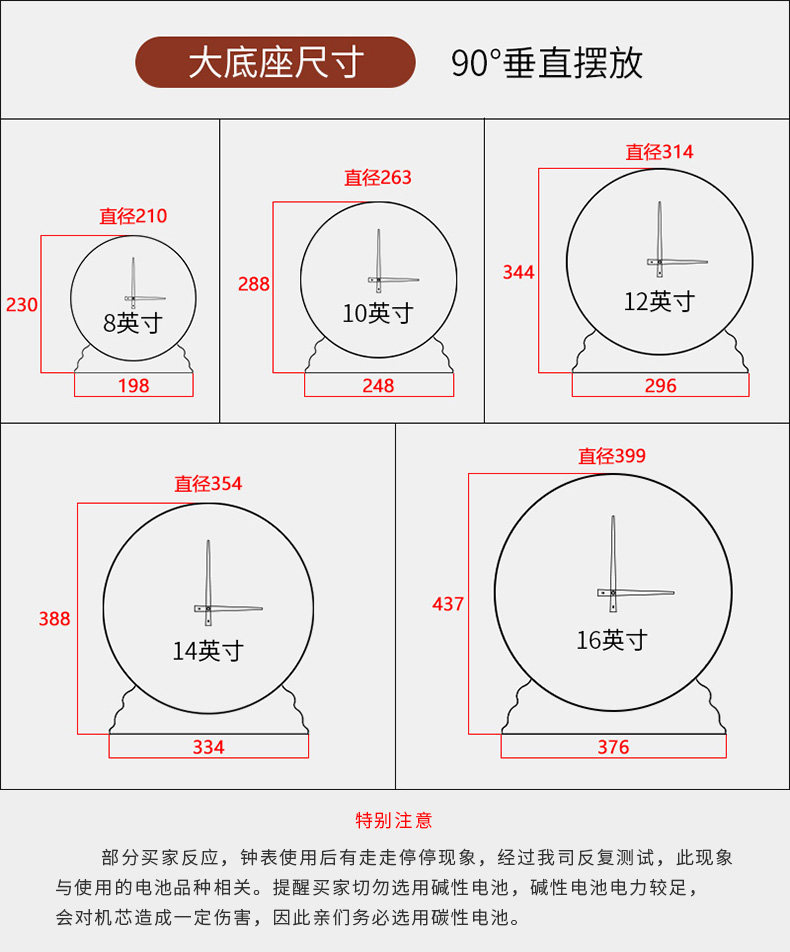 大底座尺寸 90°垂直摆放

直径210
230
8英寸
198

直径263
288
10英寸
248

直径314
344
12英寸
296

直径354
388
14英寸
334

直径399
437
16英寸
376

特别注意

部分买家反应，钟表使用后有走走停停现象，经过我司反复测试，此现象与使用的电池品种相关。提醒买家切勿选用碱性电池，碱性电池电力较足，会对机芯造成一定伤害，因此亲们务必选用碳性电池。