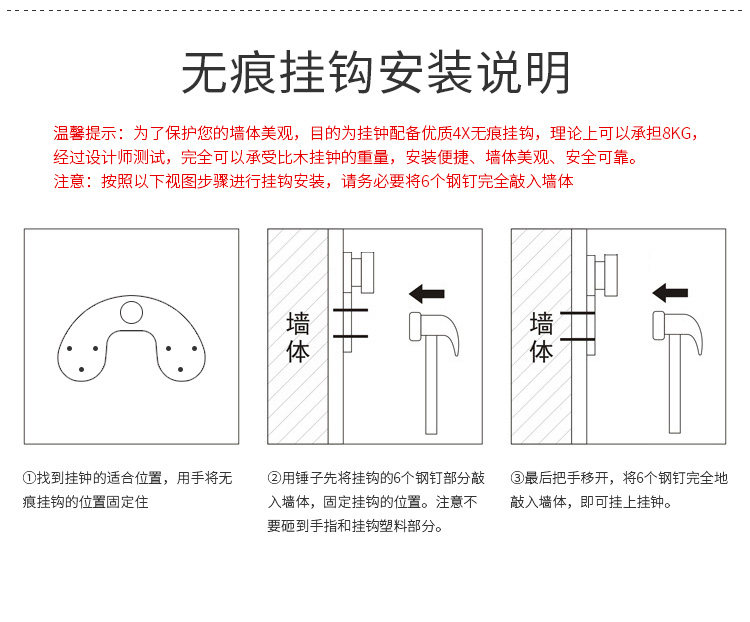 无痕挂钩安装说明

温馨提示：为了保护您的墙体美观，目的为挂钟配备优质4X无痕挂钩，理论上可以承担8KG，经过设计师测试，完全可以承受比木挂钟的重量，安装便捷、墙体美观、安全可靠。
注意：按照以下视图步骤进行挂钩安装，请务必要将6个钢钉完全敲入墙体

墙体

墙体

①找到挂钟的适合位置，用手将无痕挂钩的位置固定住

②用锤子先将挂钩的6个钢钉部分敲入墙体，固定挂钩的位置。注意不要砸到手指和挂钩塑料部分。

③最后把手移开，将6个钢钉完全地敲入墙体，即可挂上挂钟。