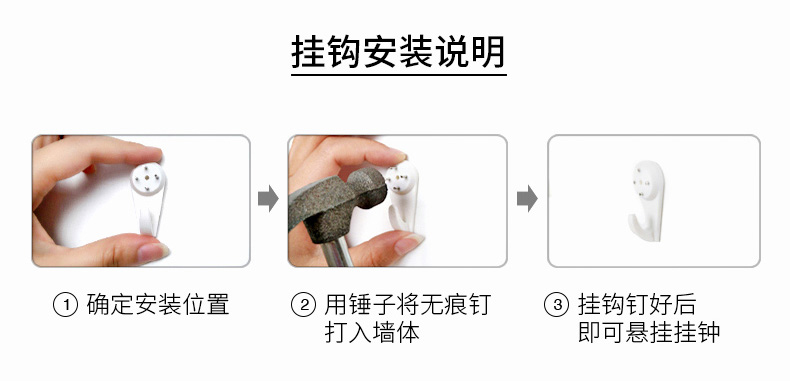 挂钩安装说明

① 确定安装位置

② 用锤子将无痕钉打入墙体

③ 挂钩钉好后即可悬挂挂钟