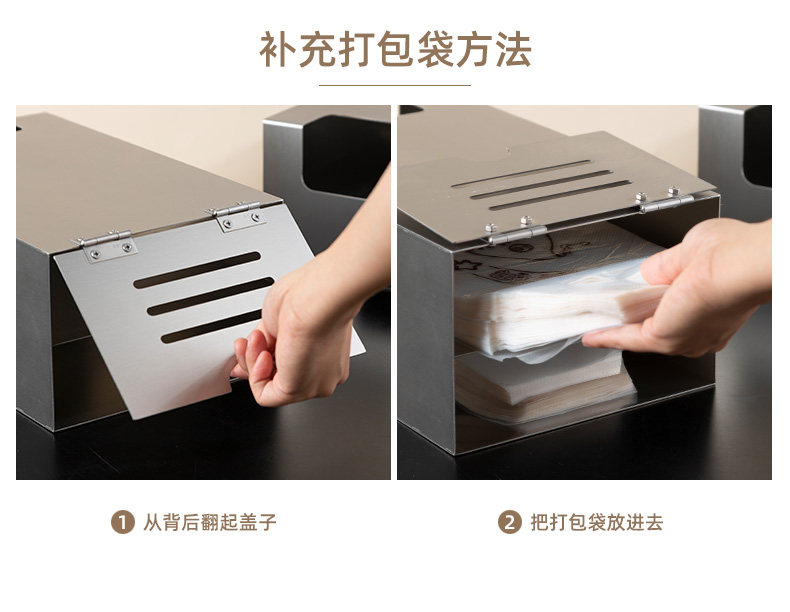 补充打包袋方法

1 从背后翻起盖子

2 把打包袋放进去