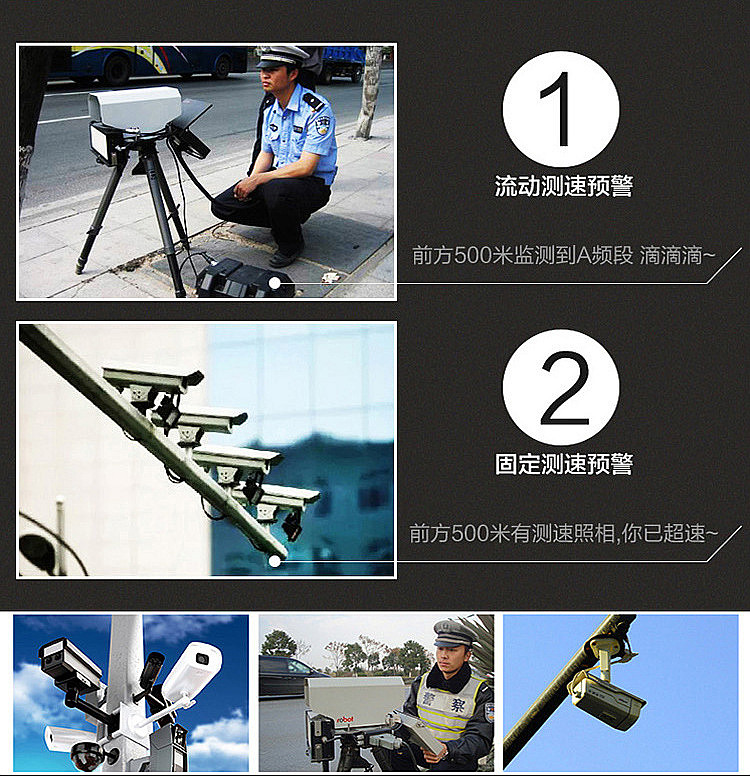 1

流动测速预警

前方500米监测到A频段 滴滴滴~

2

固定测速预警

前方500米有测速照相,你已超速~

警察

robot