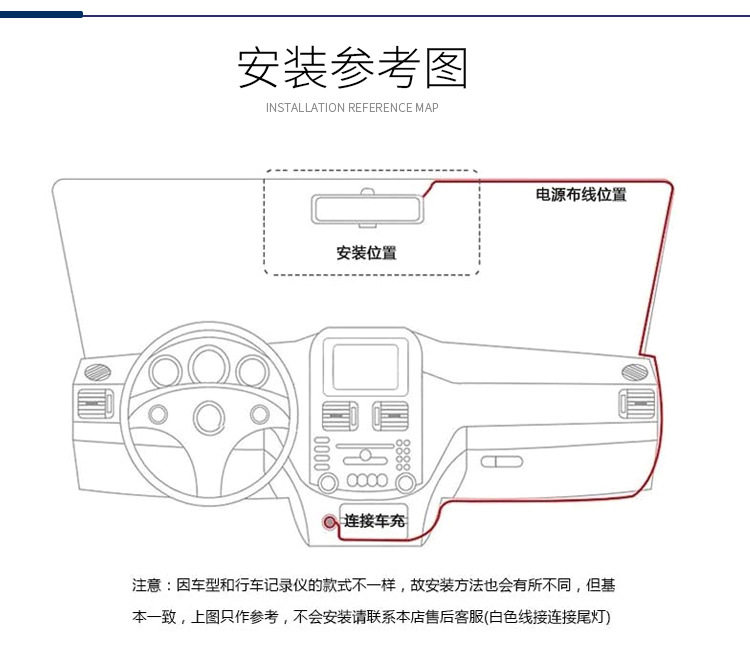 安装参考图

INSTALLATION REFERENCE MAP

电源布线位置

安装位置

连接车充

注意：因车型和行车记录仪的款式不一样，故安装方法也会有所不同，但基本一致，上图只作参考，不会安装请联系本店售后客服(白色线接连接尾灯)